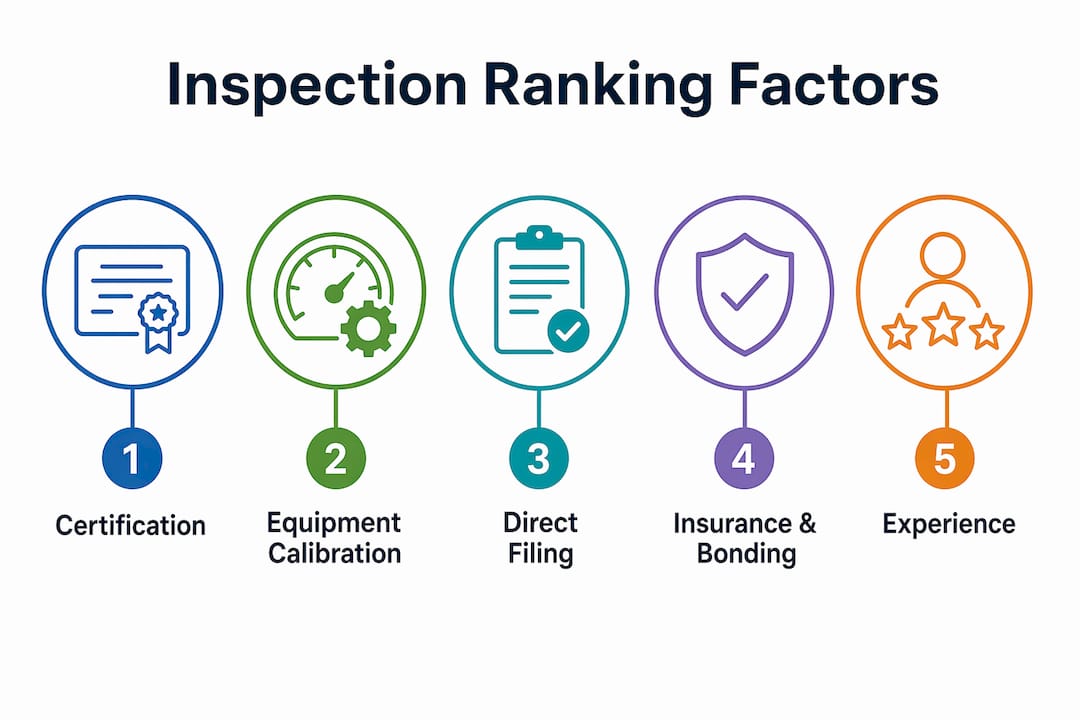 Inspection Ranking Factors

1
Certification

2
Equipment Calibration

3
Direct Filing

4
Insurance & Bonding

5
Experience