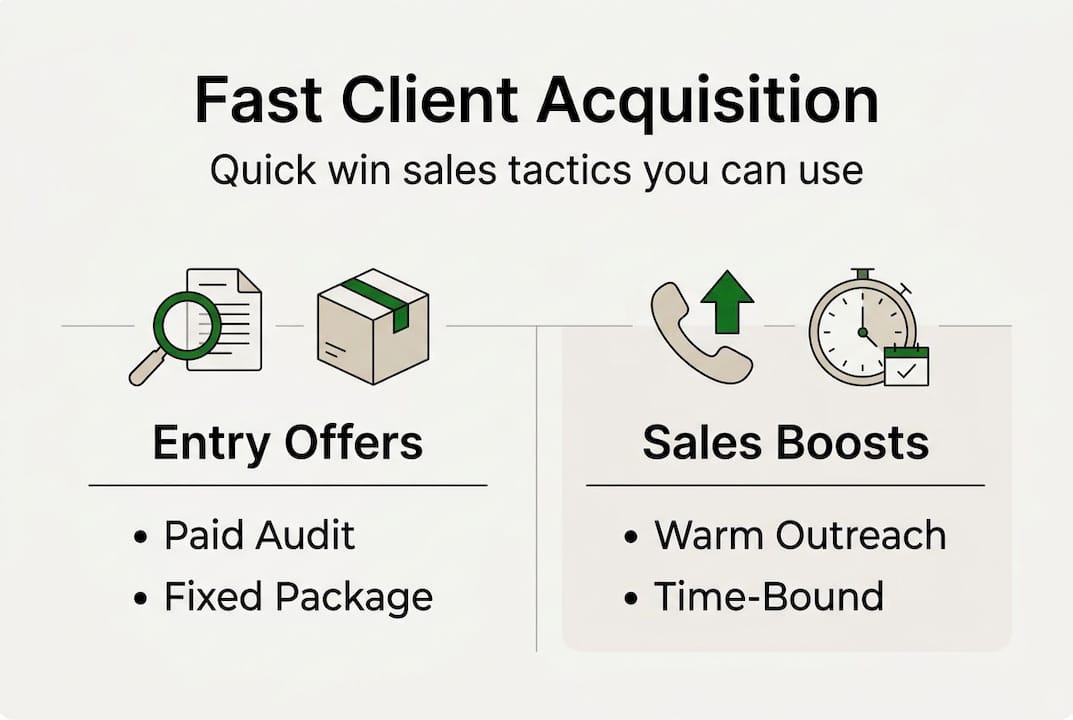 Fast Client Acquisition

Quick win sales tactics you can use

Entry Offers

• Paid Audit
• Fixed Package

Sales Boosts

• Warm Outreach
• Time-Bound