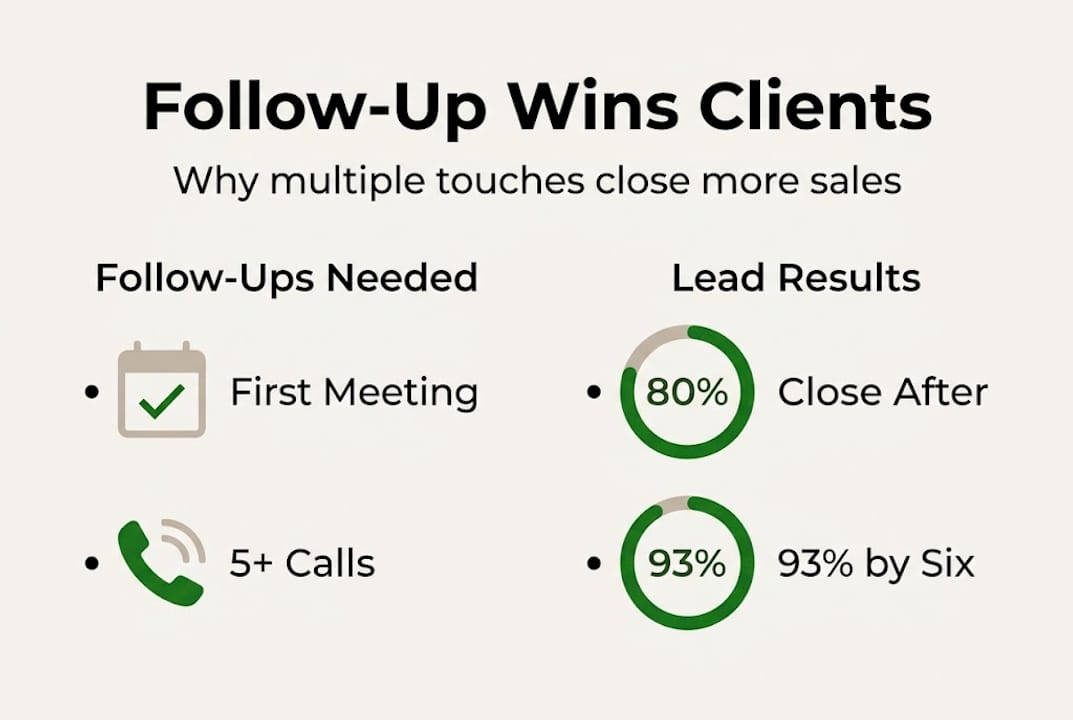 Follow-Up Wins Clients

Why multiple touches close more sales

Follow-Ups Needed

• First Meeting

• 5+ Calls

Lead Results

• 80% Close After

• 93% 93% by Six