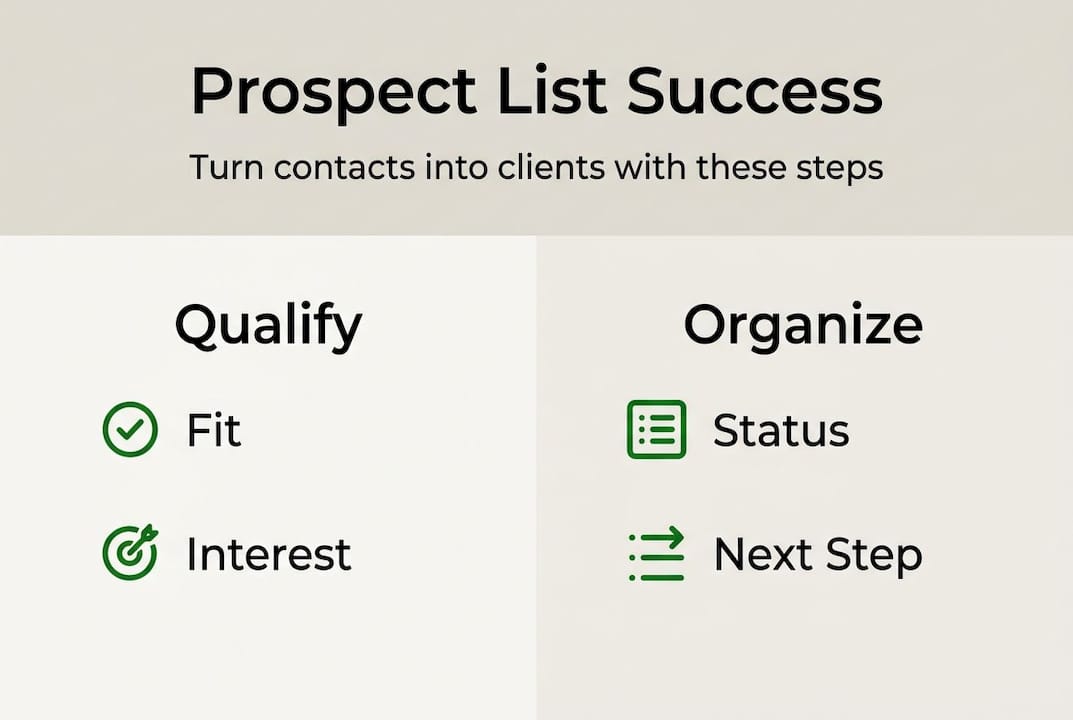 Prospect List Success

Turn contacts into clients with these steps

Qualify

Fit

Interest

Organize

Status

Next Step