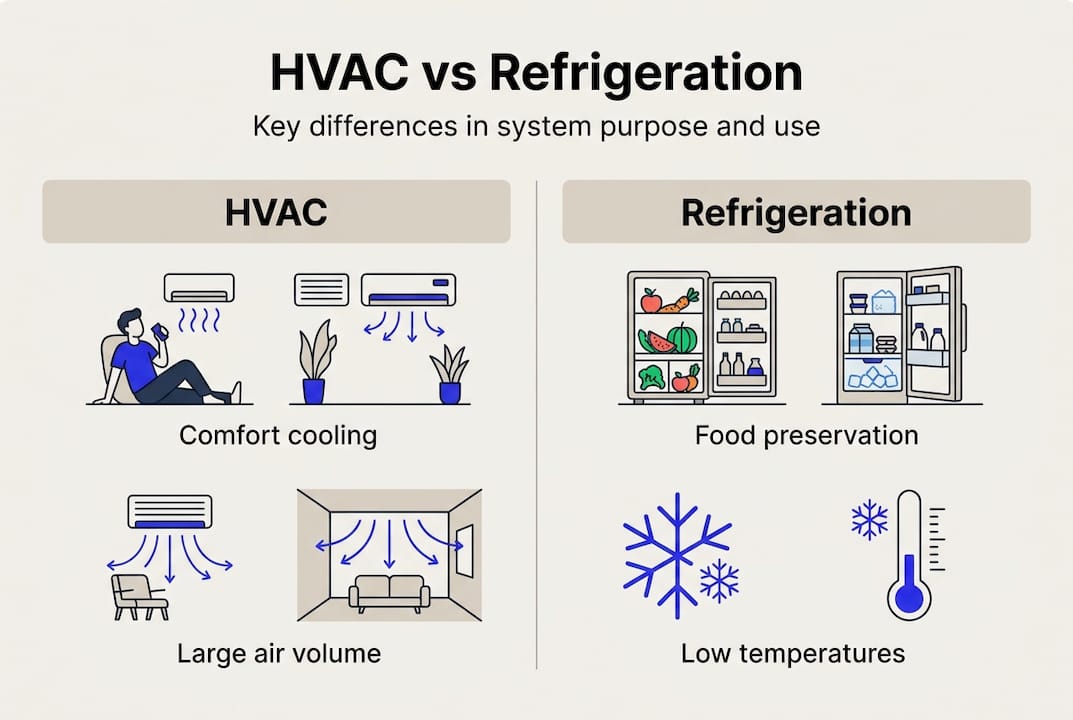 HVAC vs Refrigeration

Key differences in system purpose and use

HVAC

Comfort cooling

Large air volume

Refrigeration

Food preservation

Low temperatures