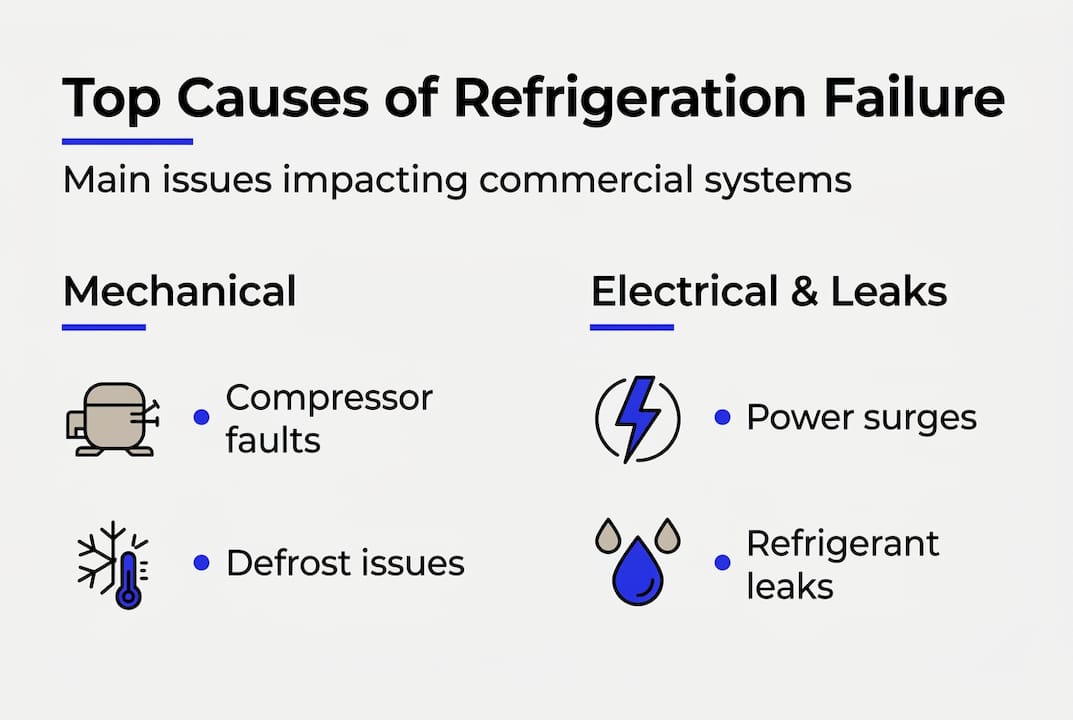 Top Causes of Refrigeration Failure

Main issues impacting commercial systems

Mechanical

• Compressor faults

• Defrost issues

Electrical & Leaks

• Power surges

• Refrigerant leaks