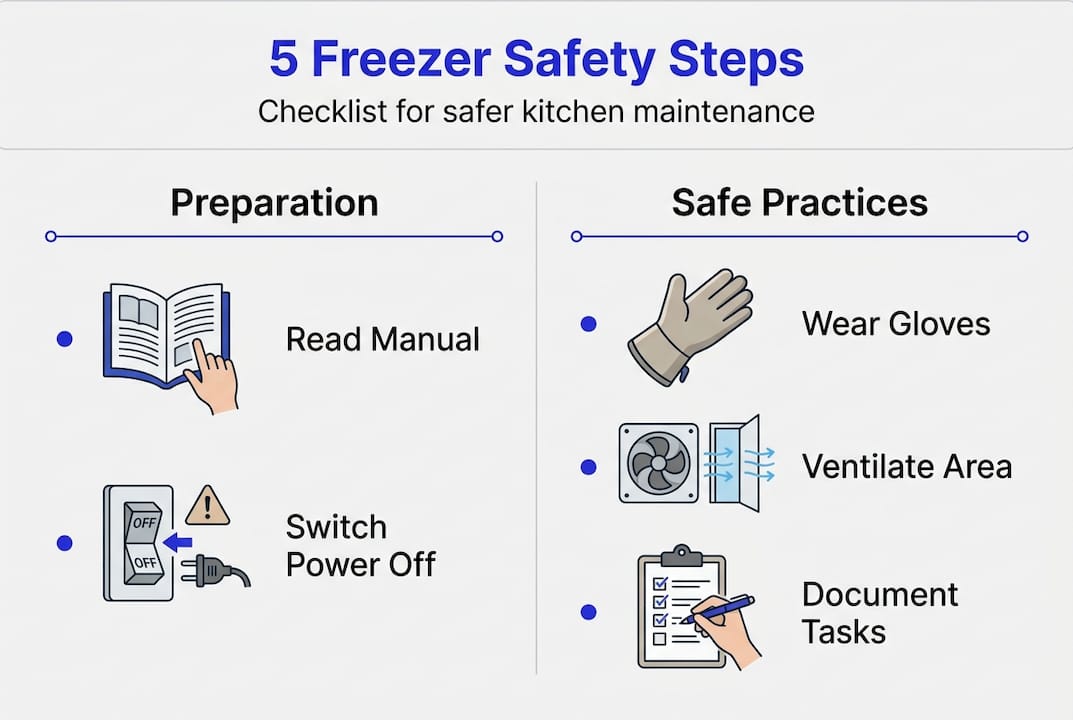 5 Freezer Safety Steps
Checklist for safer kitchen maintenance

Preparation

Read Manual

OFF
OFF
Switch Power Off

Safe Practices

Wear Gloves

Ventilate Area

Document Tasks