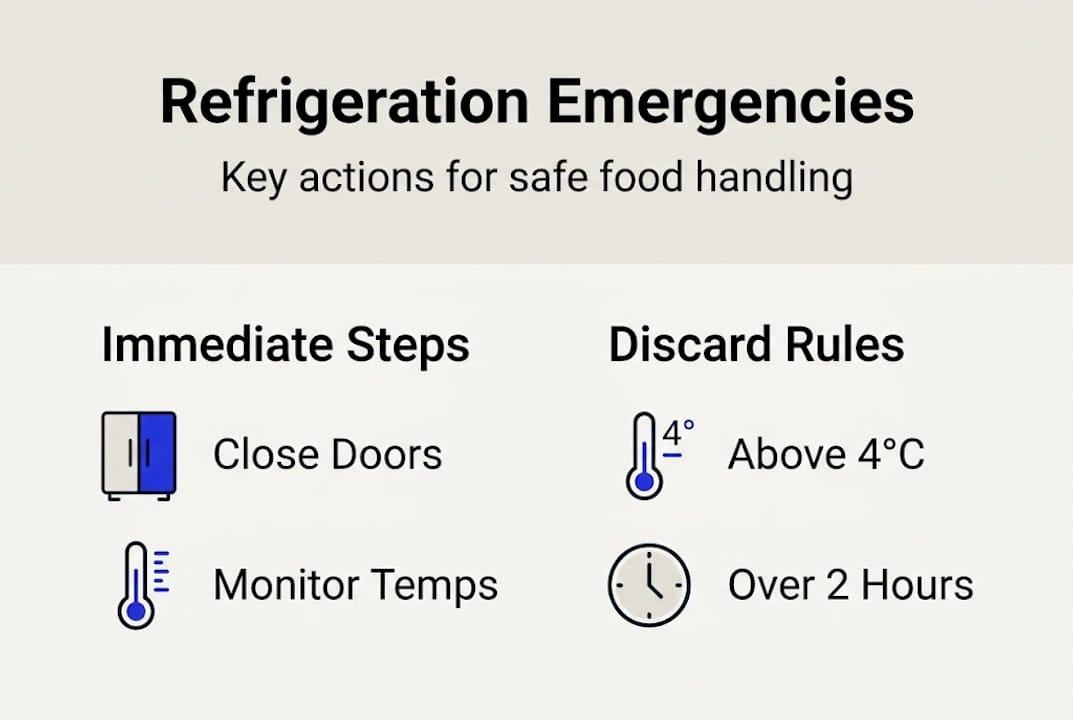 Refrigeration Emergencies

Key actions for safe food handling

Immediate Steps

Close Doors

Monitor Temps

Discard Rules

4°

Above 4°C

Over 2 Hours