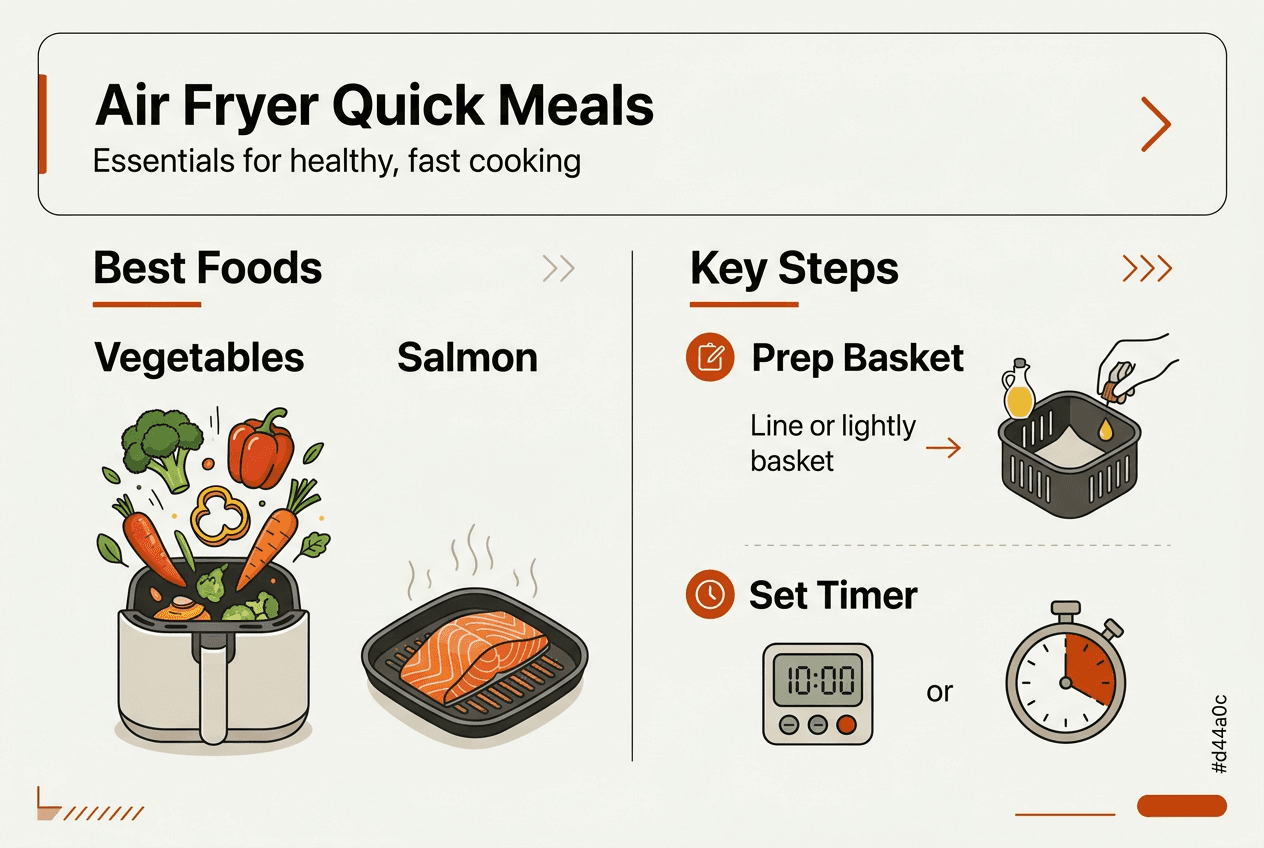 Air Fryer Quick Meals
Essentials for healthy, fast cooking

Best Foods

Vegetables

Salmon

Key Steps

Prep Basket

Line or lightly basket

Set Timer

10:00

or

#d44a0c