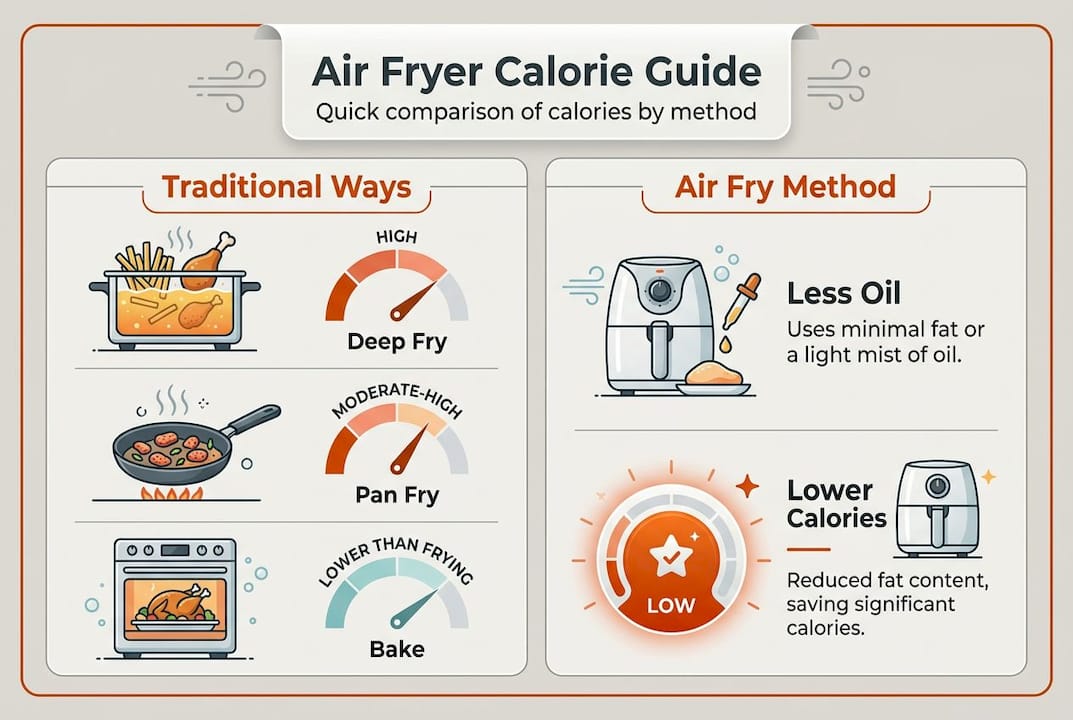 Air Fryer Calorie Guide
Quick comparison of calories by method

Traditional Ways

HIGH
Deep Fry

MODERATE-HIGH
Pan Fry

LOWER THAN FRYING
Bake

Air Fry Method

Less Oil
Uses minimal fat or a light mist of oil.

LOW

Lower Calories

Reduced fat content, saving significant calories.