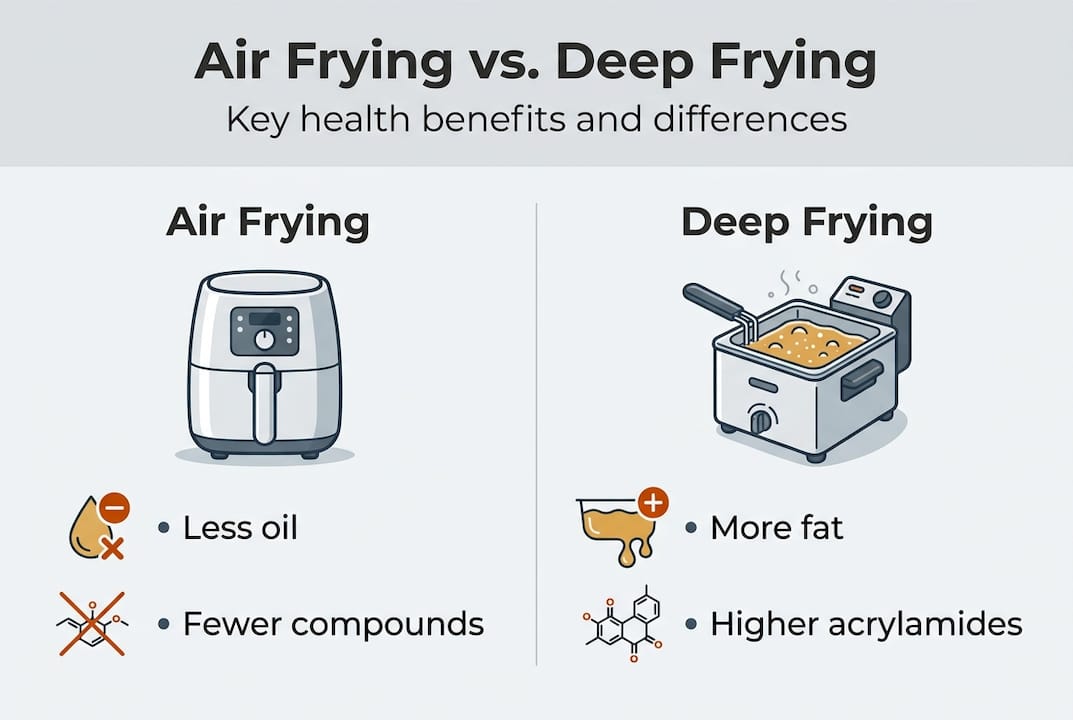 Air Frying vs. Deep Frying
Key health benefits and differences

Air Frying

• Less oil

• Fewer compounds

Deep Frying

• More fat

• Higher acrylamides