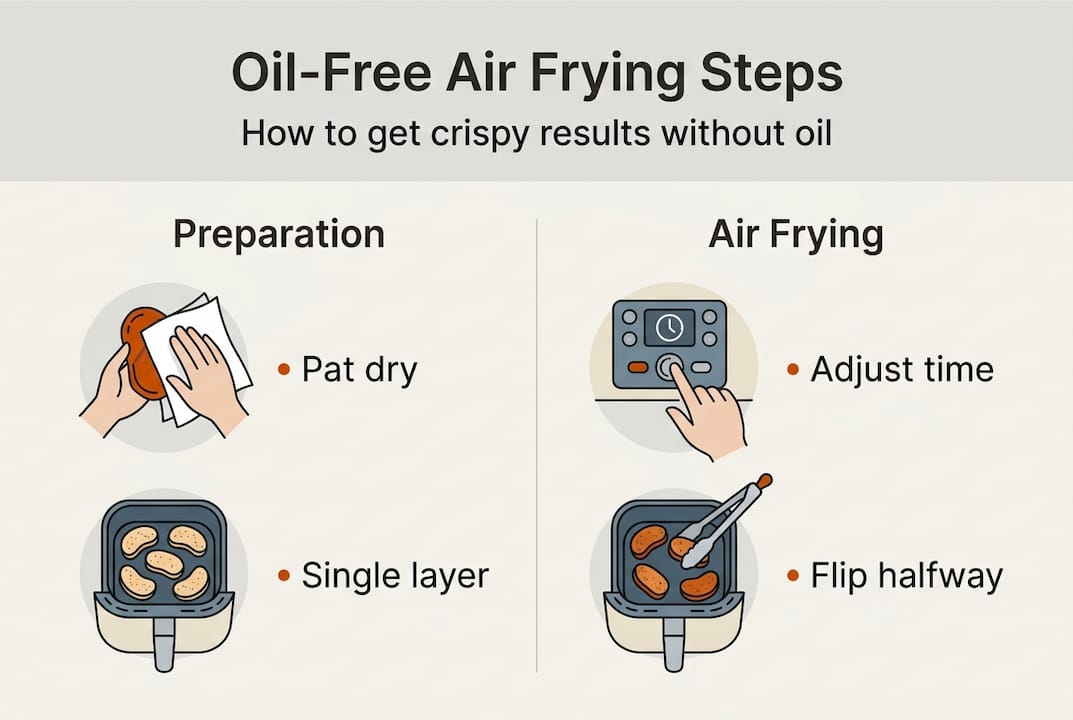 Oil-Free Air Frying Steps

How to get crispy results without oil

Preparation

• Pat dry

• Single layer

Air Frying

• Adjust time

• Flip halfway