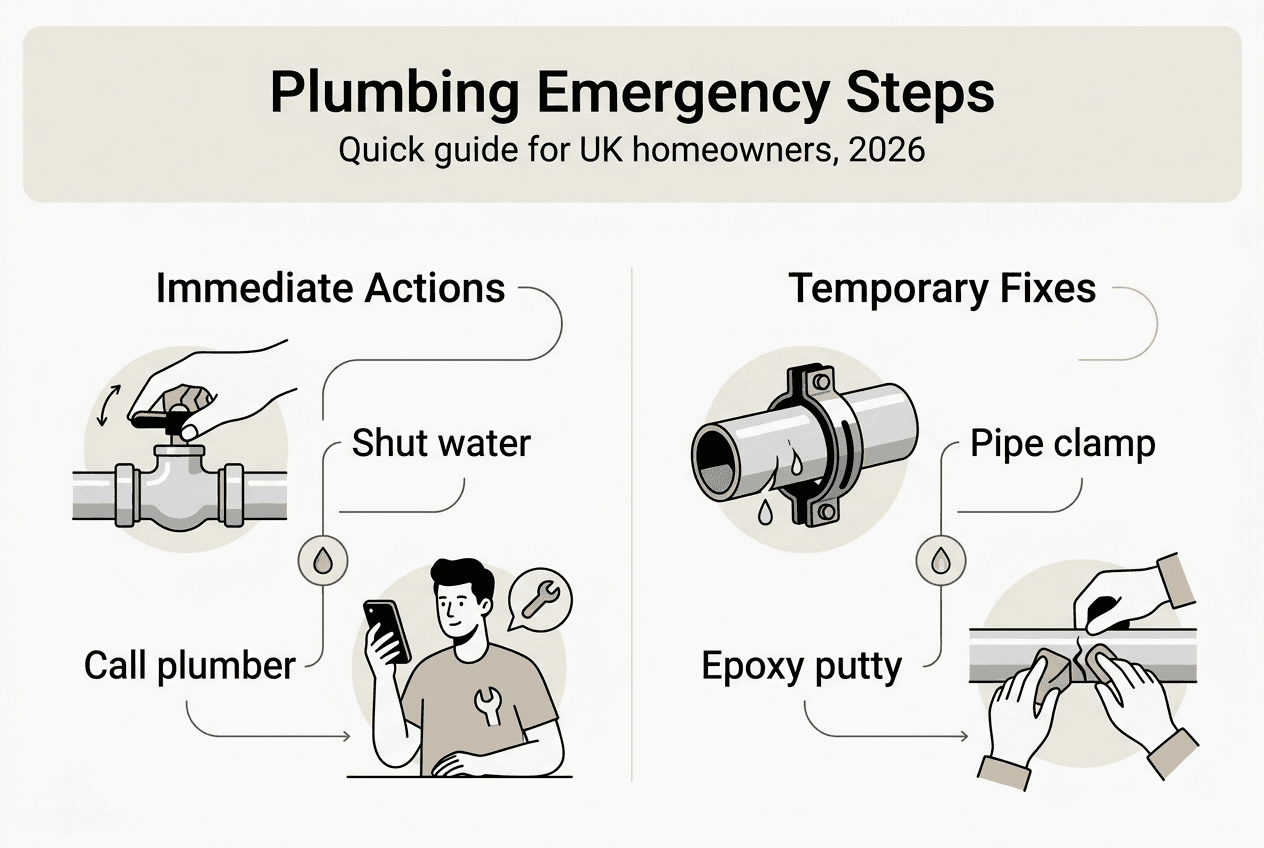 Plumbing Emergency Steps
Quick guide for UK homeowners, 2026

Immediate Actions

Shut water

Call plumber

Temporary Fixes

Pipe clamp

Epoxy putty