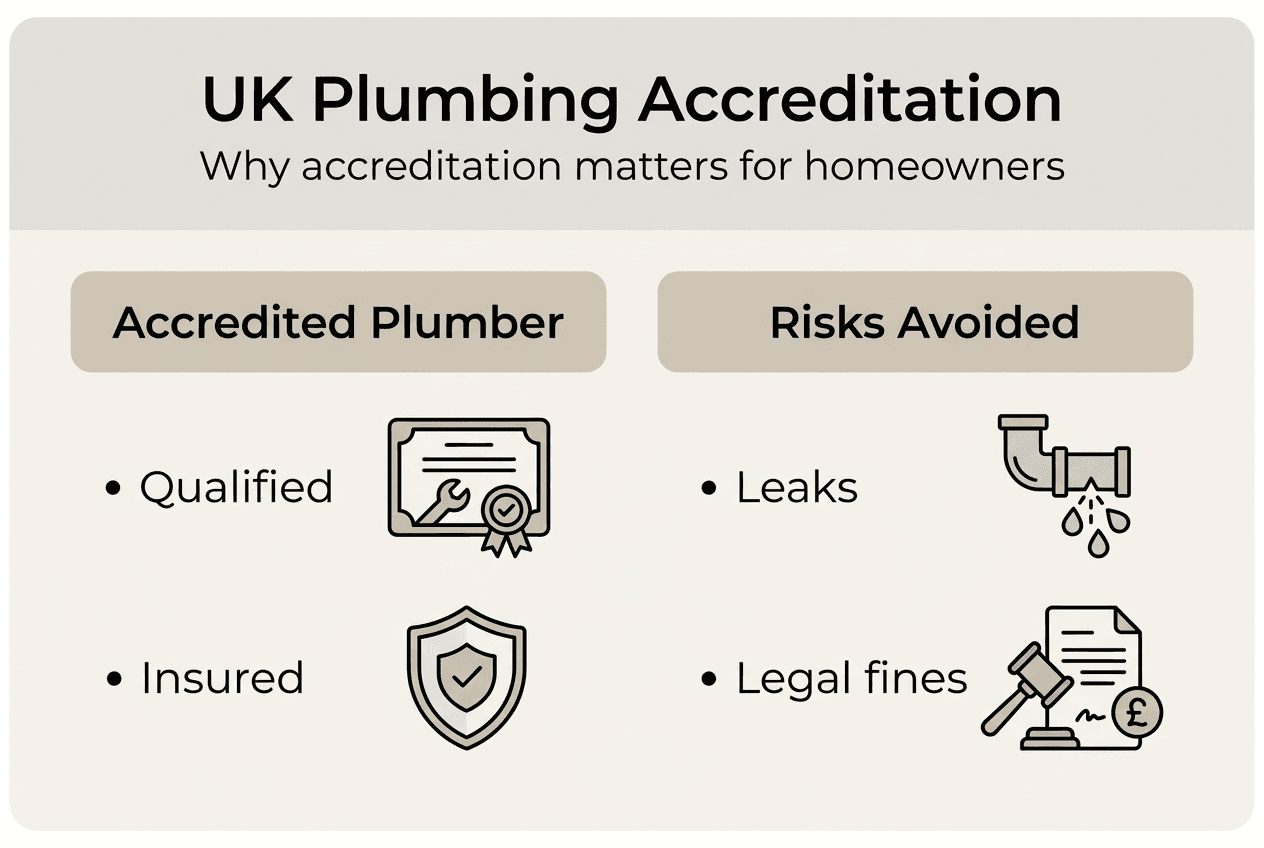 UK Plumbing Accreditation
Why accreditation matters for homeowners

Accredited Plumber

• Qualified

• Insured

Risks Avoided

• Leaks

• Legal fines

£