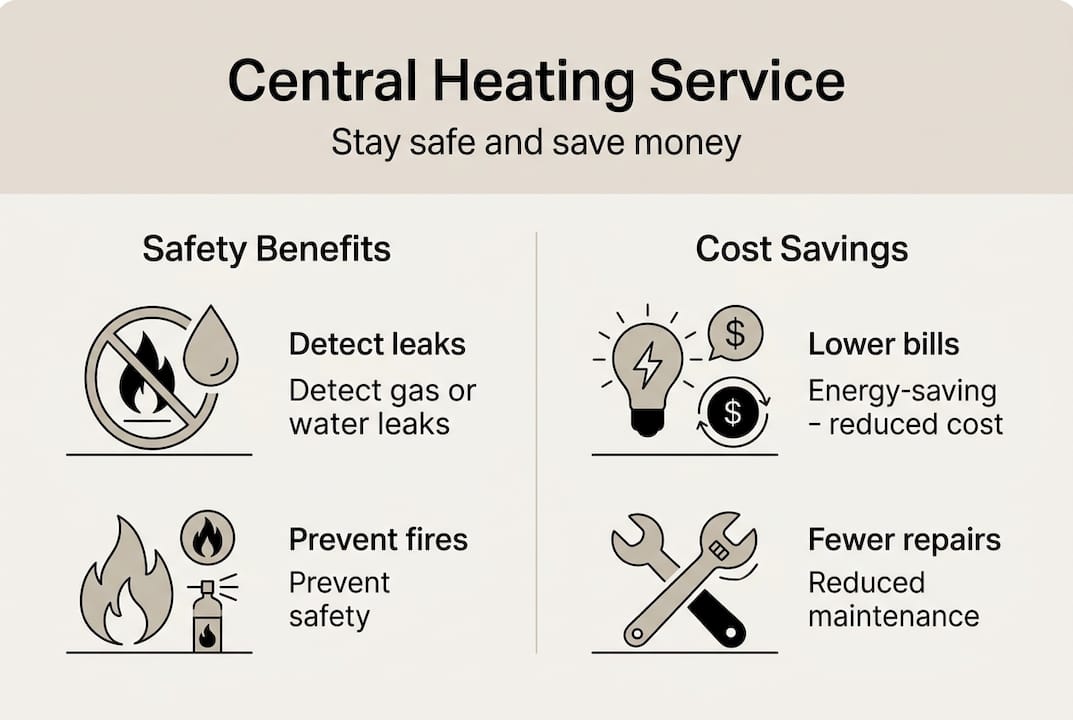 Central Heating Service

Stay safe and save money

Safety Benefits

Detect leaks

Detect gas or water leaks

Prevent fires

Prevent safety

Cost Savings

$

$

Lower bills

Energy-saving - reduced cost

Fewer repairs

Reduced maintenance