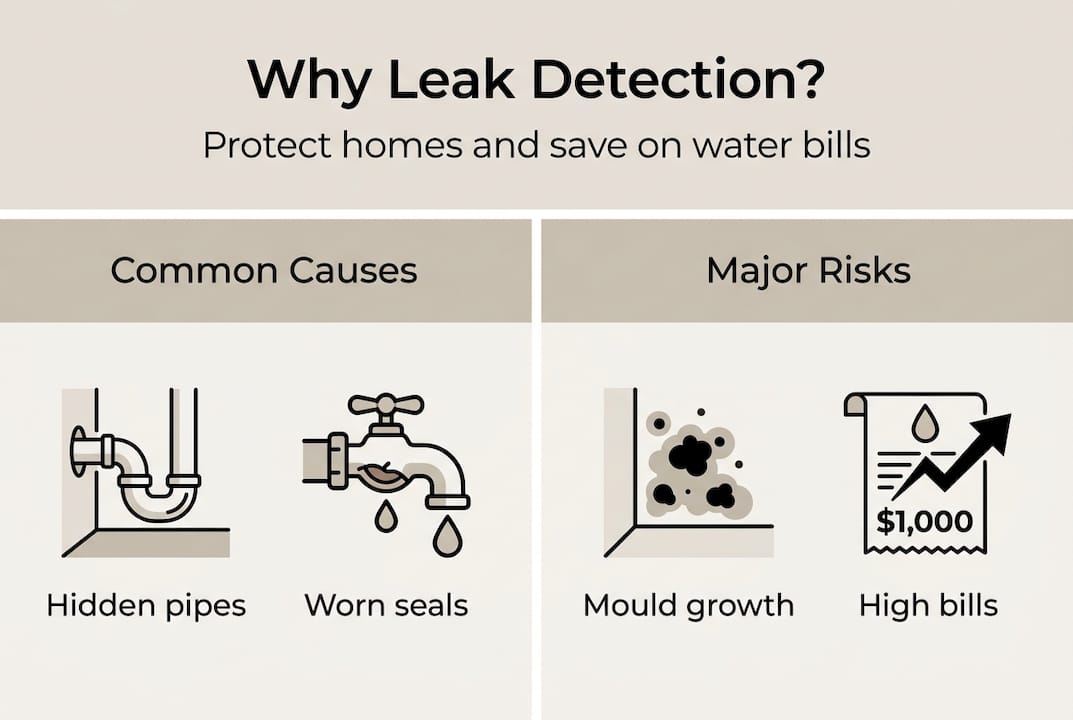 Why Leak Detection?

Protect homes and save on water bills

Common Causes

Hidden pipes

Worn seals

Major Risks

Mould growth

$1,000

High bills