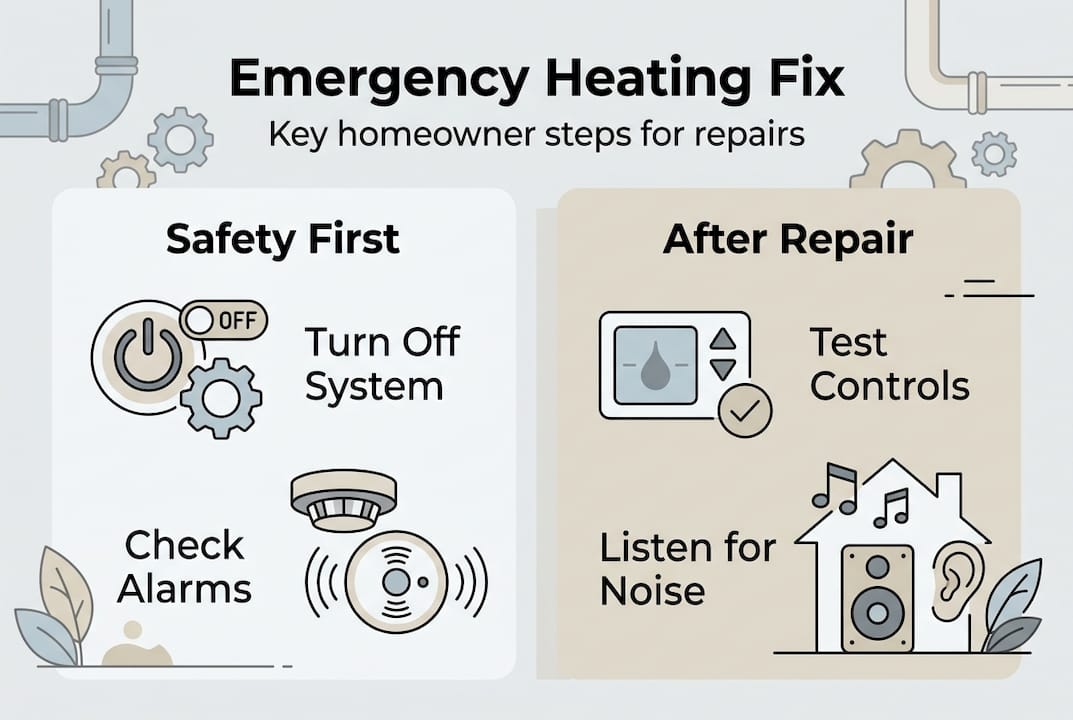 Emergency Heating Fix

Key homeowner steps for repairs

Safety First

OFF

Turn Off System

Check Alarms

After Repair

Test Controls

Listen for Noise