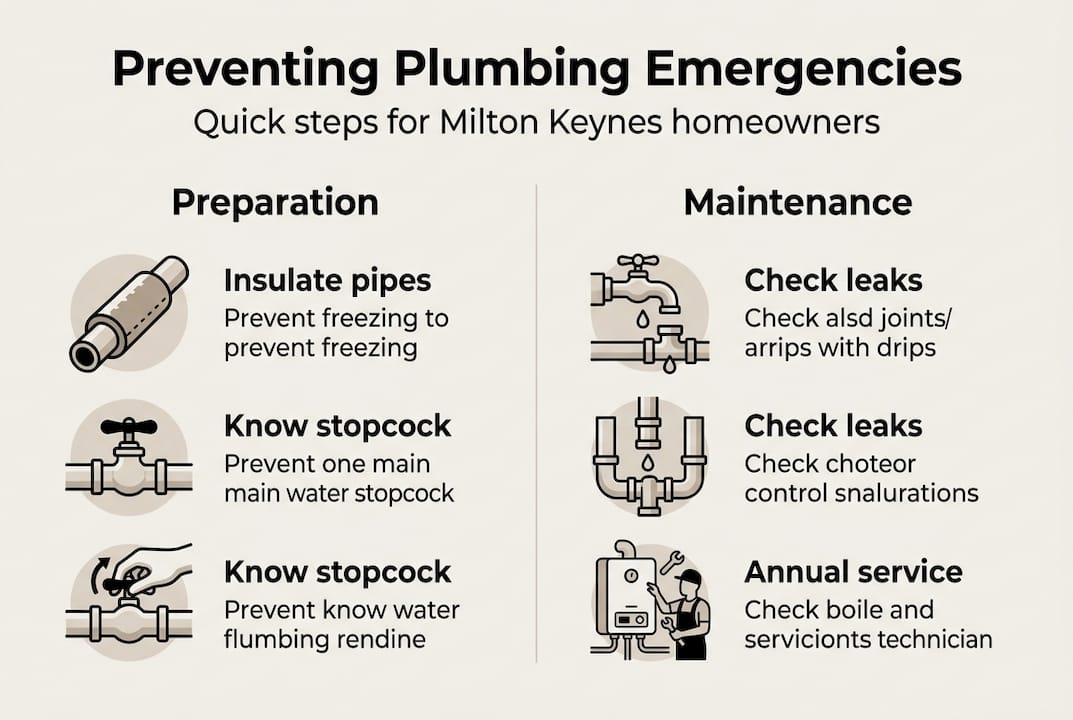 Preventing Plumbing Emergencies
Quick steps for Milton Keynes homeowners

Preparation

Insulate pipes
Prevent freezing to prevent freezing

Know stopcock
Prevent one main main water stopcock

Know stopcock
Prevent know water flumbing rendine

Maintenance

Check leaks
Check alsd joints/ arrips with drips

Check leaks
Check choteor control snalurations

Annual service
Check boile and servicionts technician