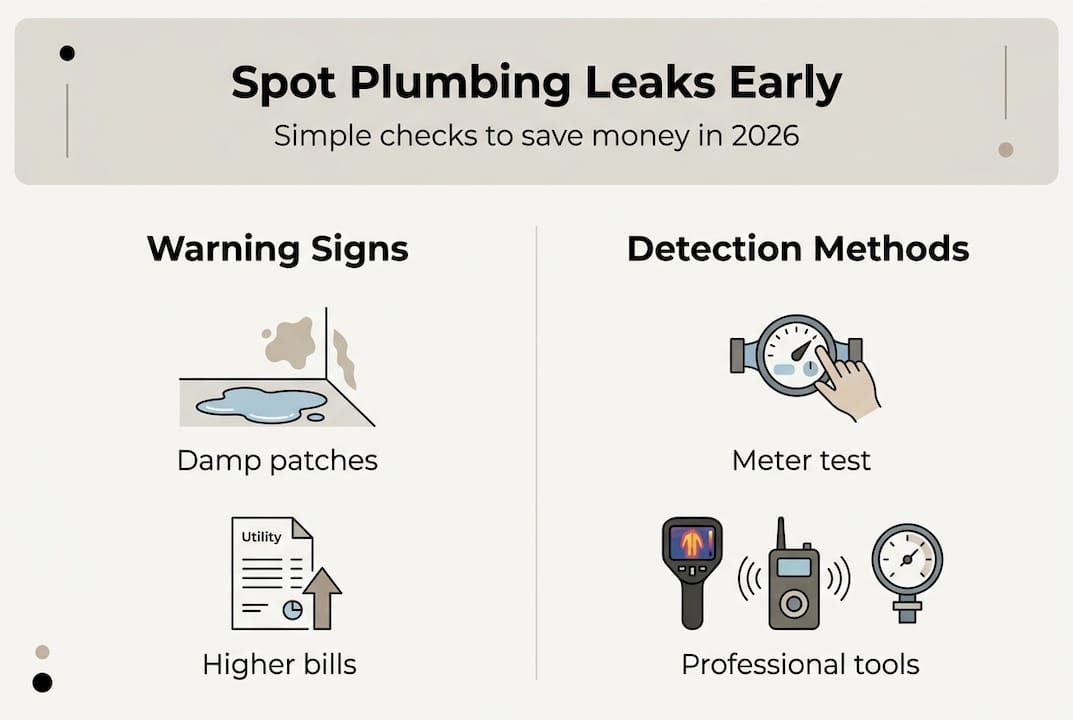 Spot Plumbing Leaks Early

Simple checks to save money in 2026

Warning Signs

Damp patches

Utility

Higher bills

Detection Methods

Meter test

Professional tools