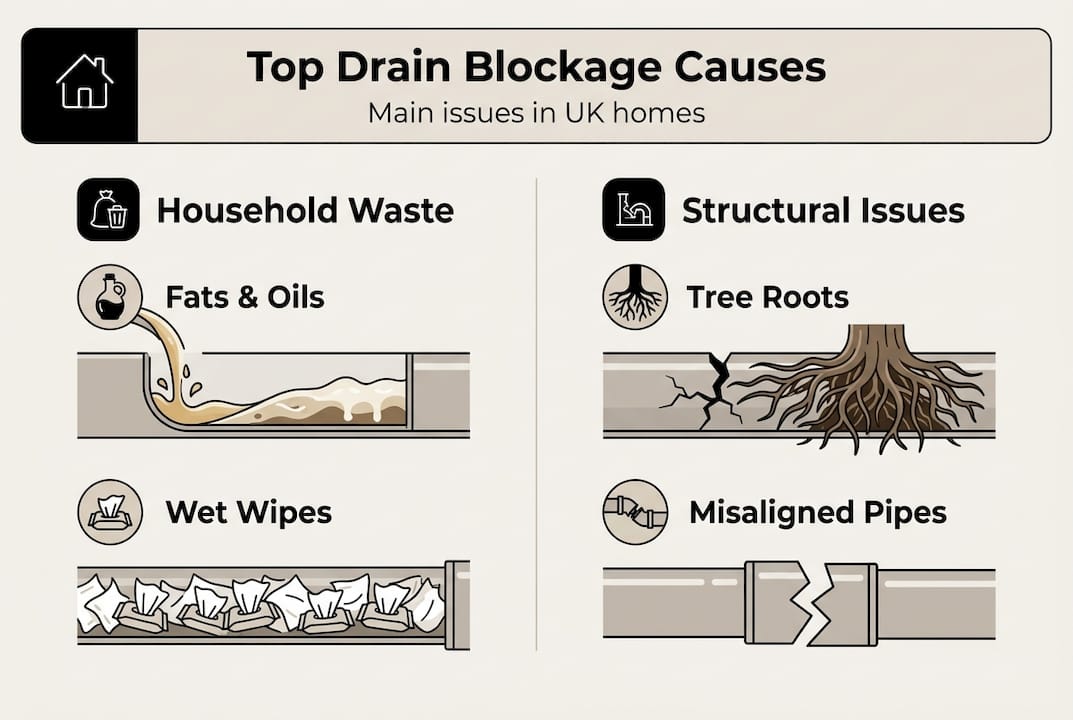 Top Drain Blockage Causes
Main issues in UK homes

Household Waste

Fats & Oils

Wet Wipes

Structural Issues

Tree Roots

Misaligned Pipes