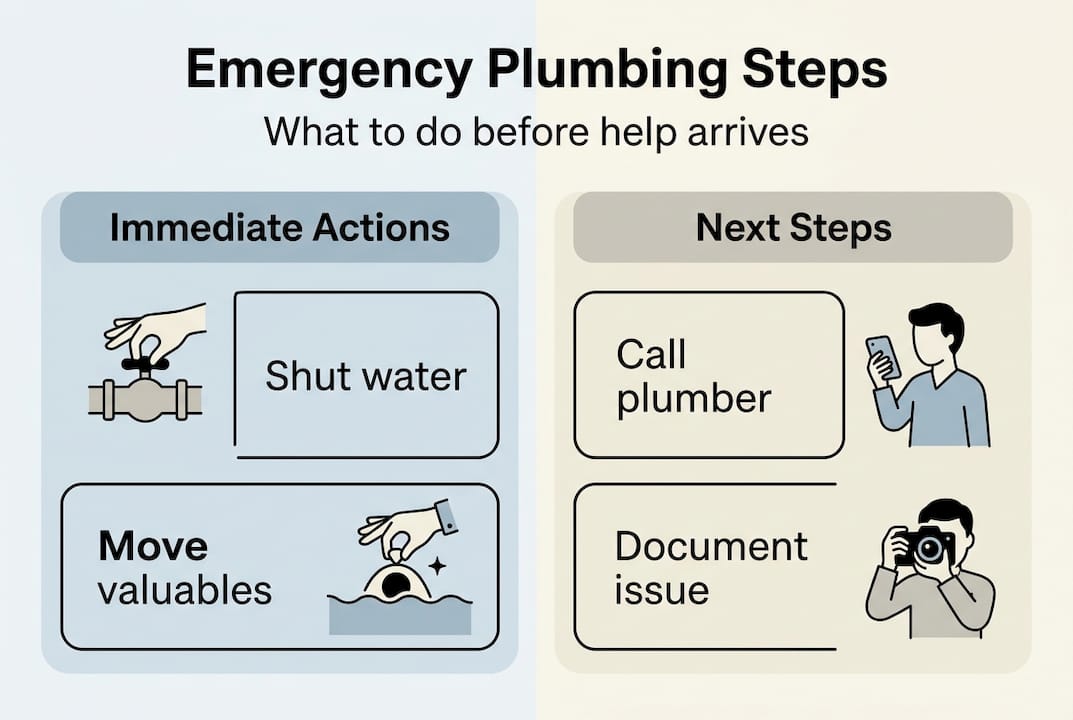 Emergency Plumbing Steps

What to do before help arrives

Immediate Actions

Shut water

Move valuables

Next Steps

Call plumber

Document issue