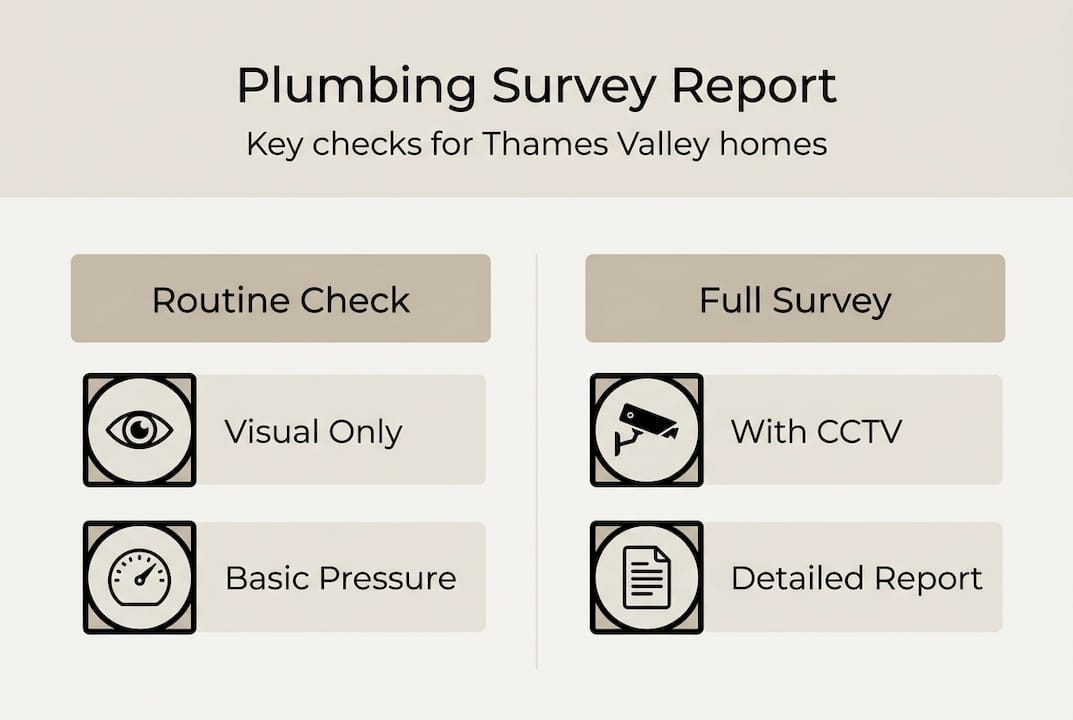 Plumbing Survey Report
Key checks for Thames Valley homes

Routine Check

Visual Only

Basic Pressure

Full Survey

With CCTV

Detailed Report