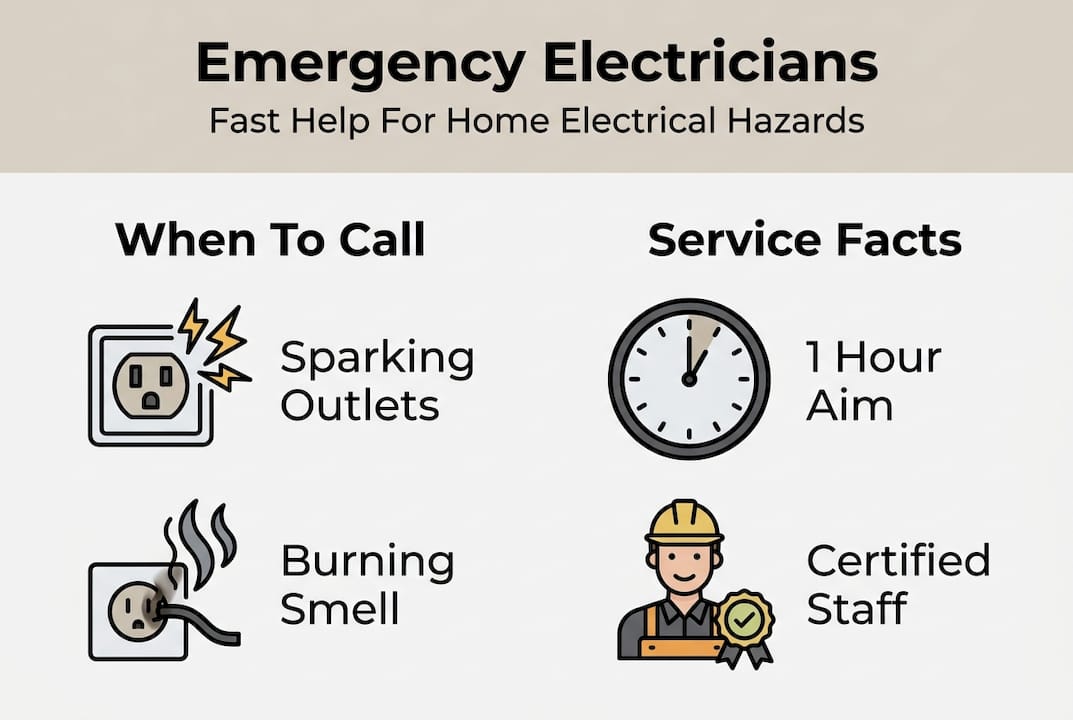 Emergency Electricians
Fast Help For Home Electrical Hazards

When To Call

Sparking Outlets

Burning Smell

Service Facts

1 Hour Aim

Certified Staff