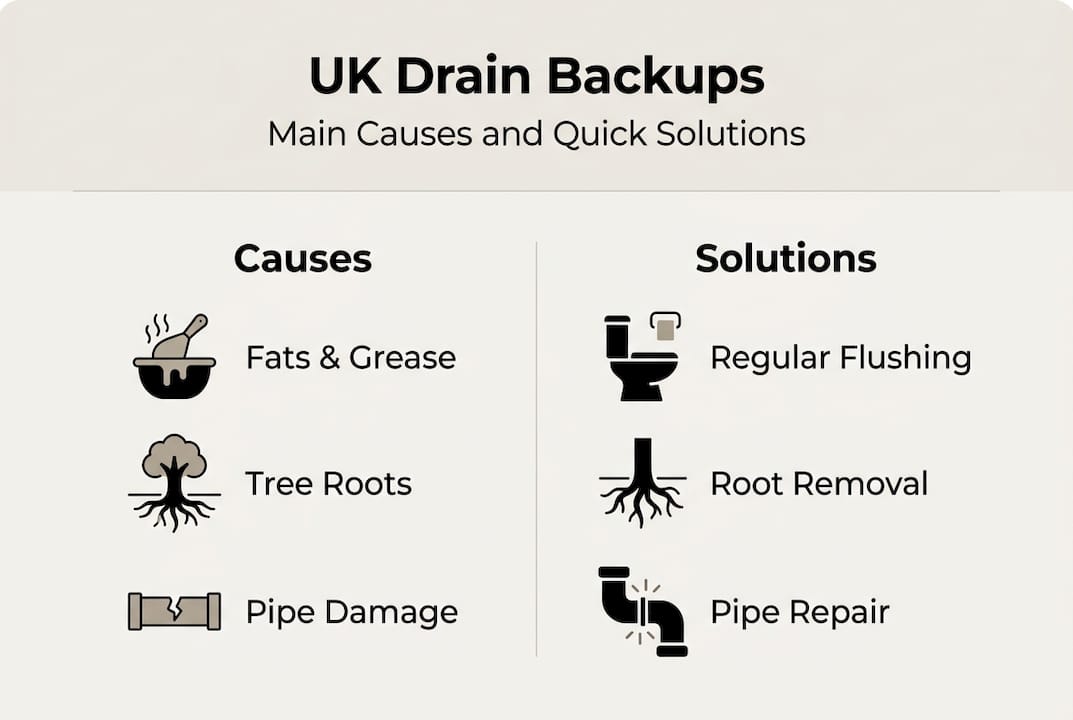 UK Drain Backups
Main Causes and Quick Solutions

Causes
Fats & Grease
Tree Roots
Pipe Damage

Solutions
Regular Flushing
Root Removal
Pipe Repair