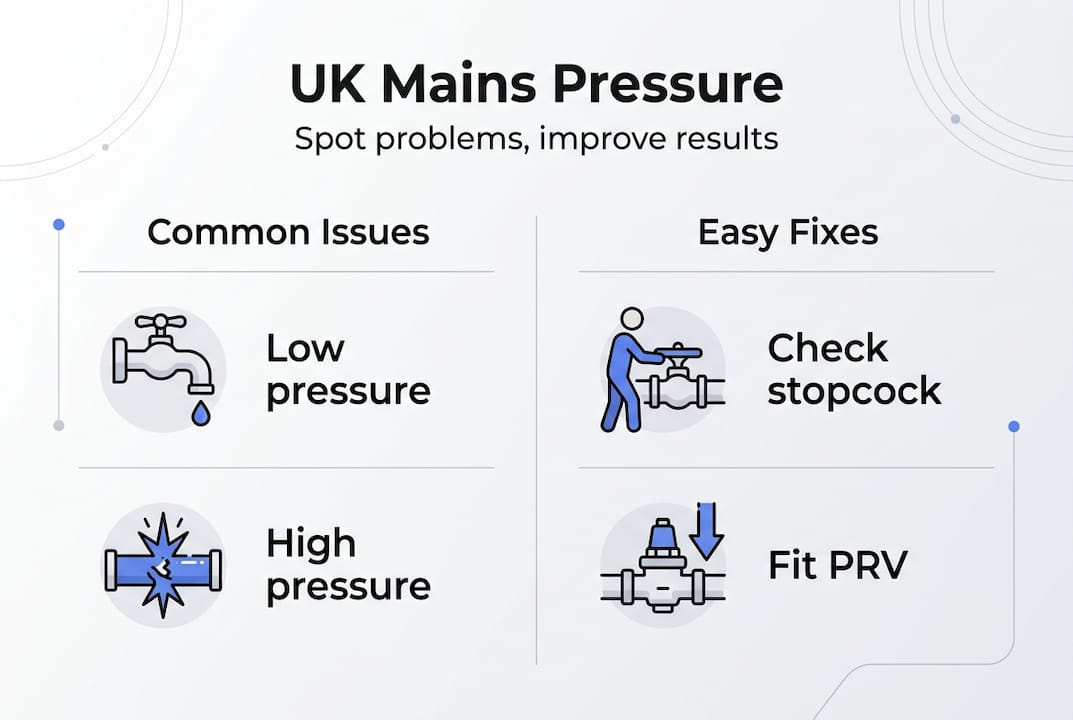 UK Mains Pressure

Spot problems, improve results

Common Issues

Low pressure

High pressure

Easy Fixes

Check stopcock

Fit PRV