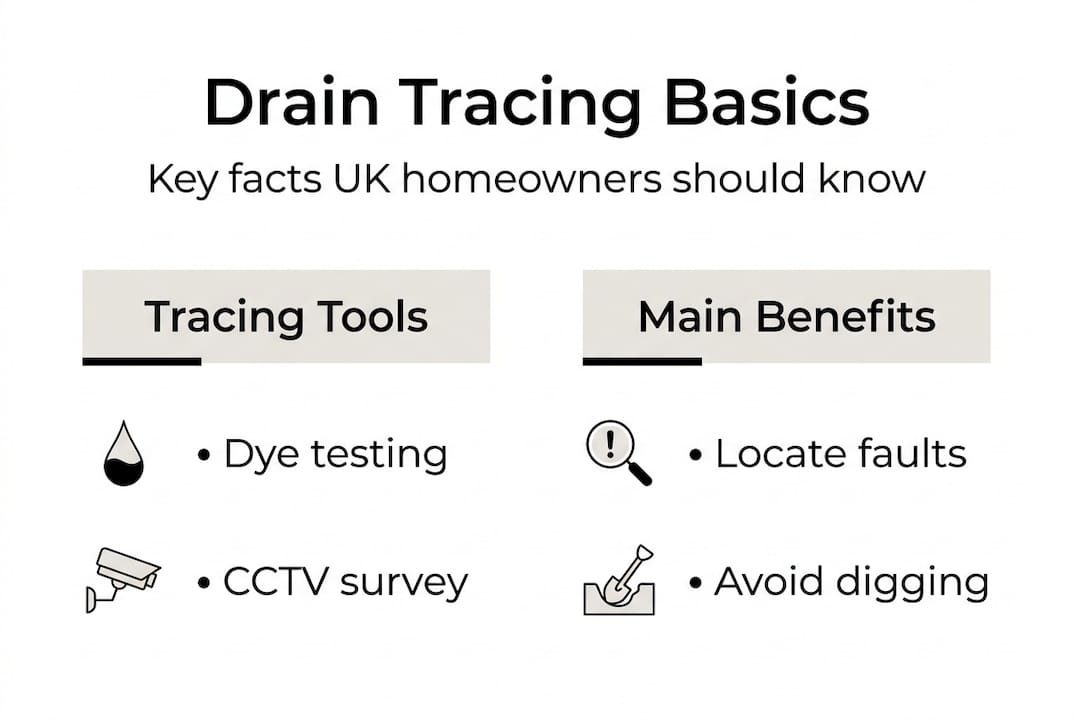 Drain Tracing Basics

Key facts UK homeowners should know

Tracing Tools

• Dye testing

• CCTV survey

Main Benefits

• Locate faults

• Avoid digging