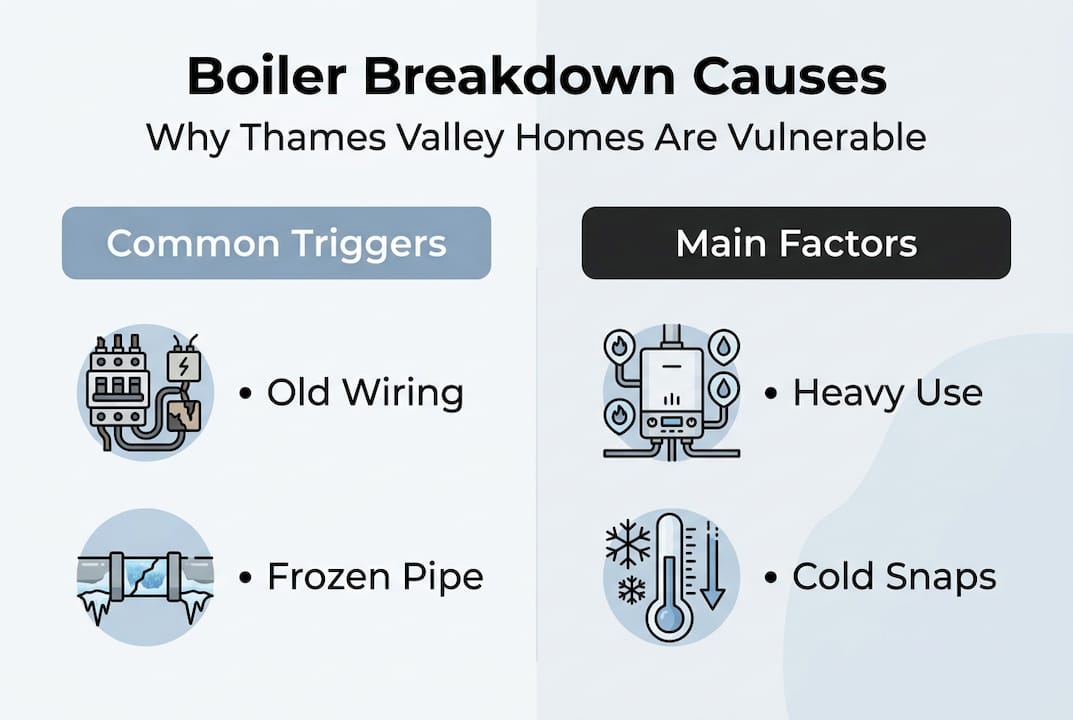 Boiler Breakdown Causes
Why Thames Valley Homes Are Vulnerable

Common Triggers

• Old Wiring

• Frozen Pipe

Main Factors

• Heavy Use

• Cold Snaps