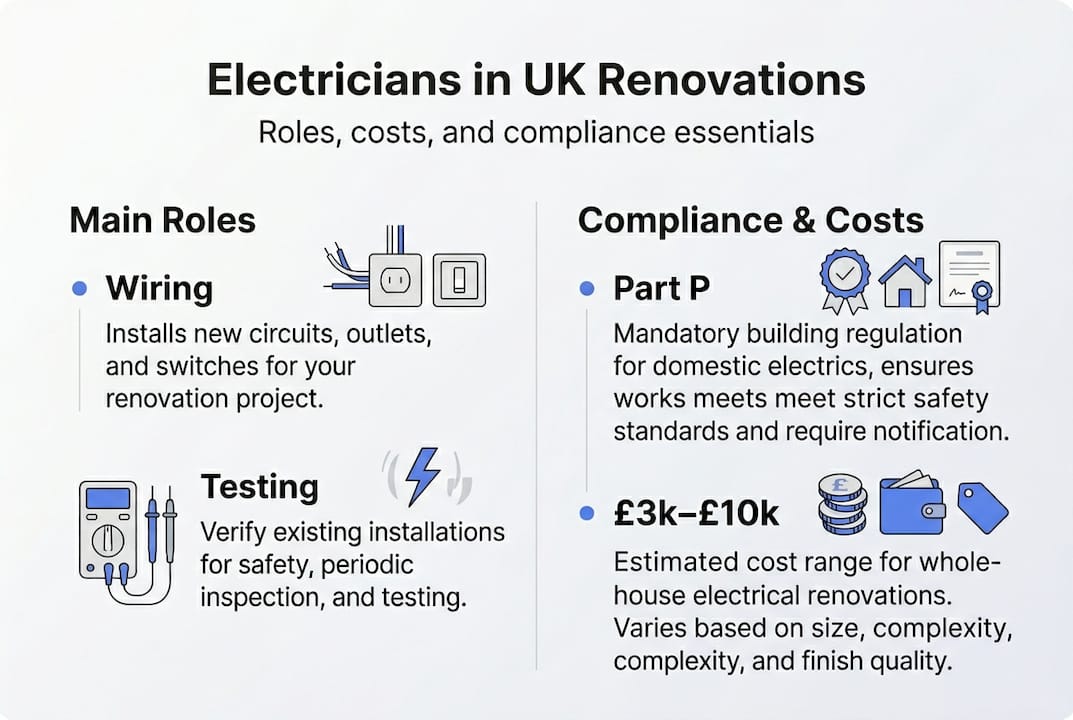 Electricians in UK Renovations

Roles, costs, and compliance essentials

Main Roles

Wiring

Installs new circuits, outlets, and switches for your renovation project.

Testing

Verify existing installations for safety, periodic inspection, and testing.

Compliance & Costs

Part P

Mandatory building regulation for domestic electrics, ensures works meets meet strict safety standards and require notification.

£3k–£10k

Estimated cost range for whole-house electrical renovations. Varies based on size, complexity, complexity, and finish quality.