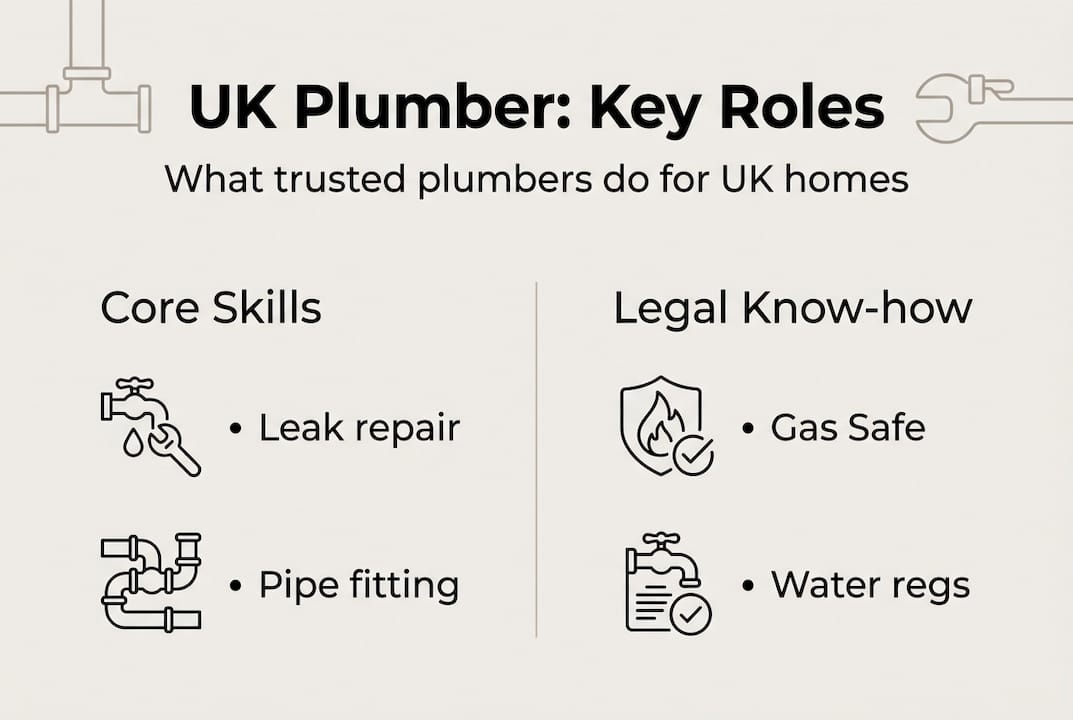 UK Plumber: Key Roles

What trusted plumbers do for UK homes

Core Skills

• Leak repair

• Pipe fitting

Legal Know-how

• Gas Safe

• Water regs