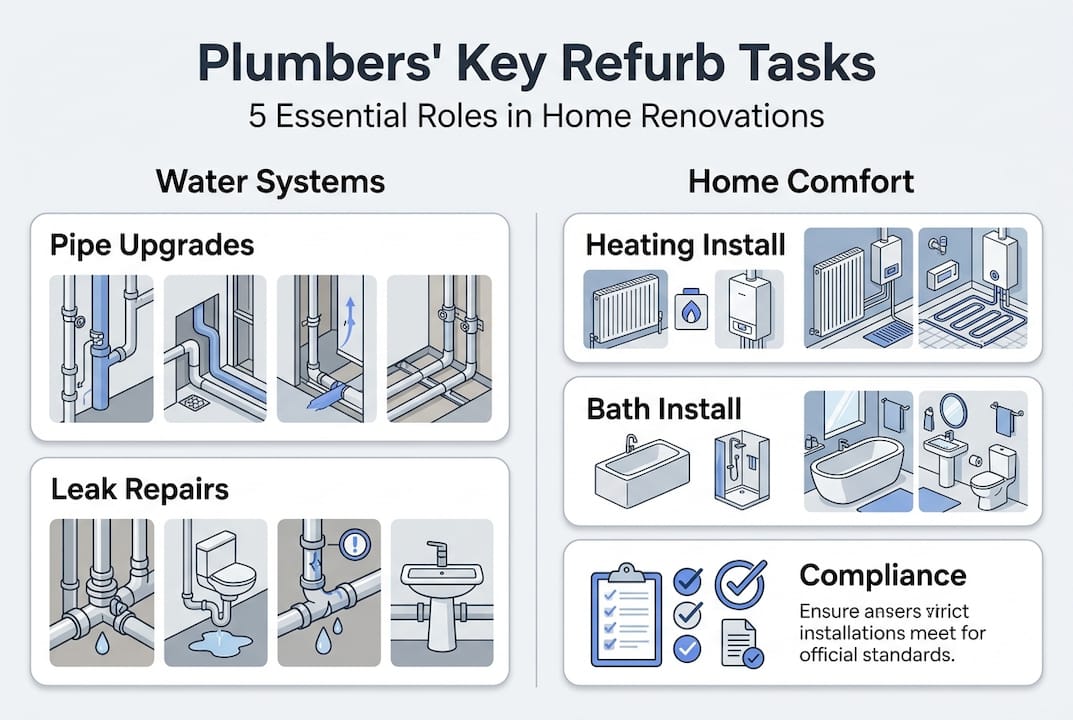 Plumbers' Key Refurb Tasks

5 Essential Roles in Home Renovations

Water Systems

Pipe Upgrades

Leak Repairs

Home Comfort

Heating Install

Bath Install

Compliance

Ensure ansers virict installations meet for official standards.