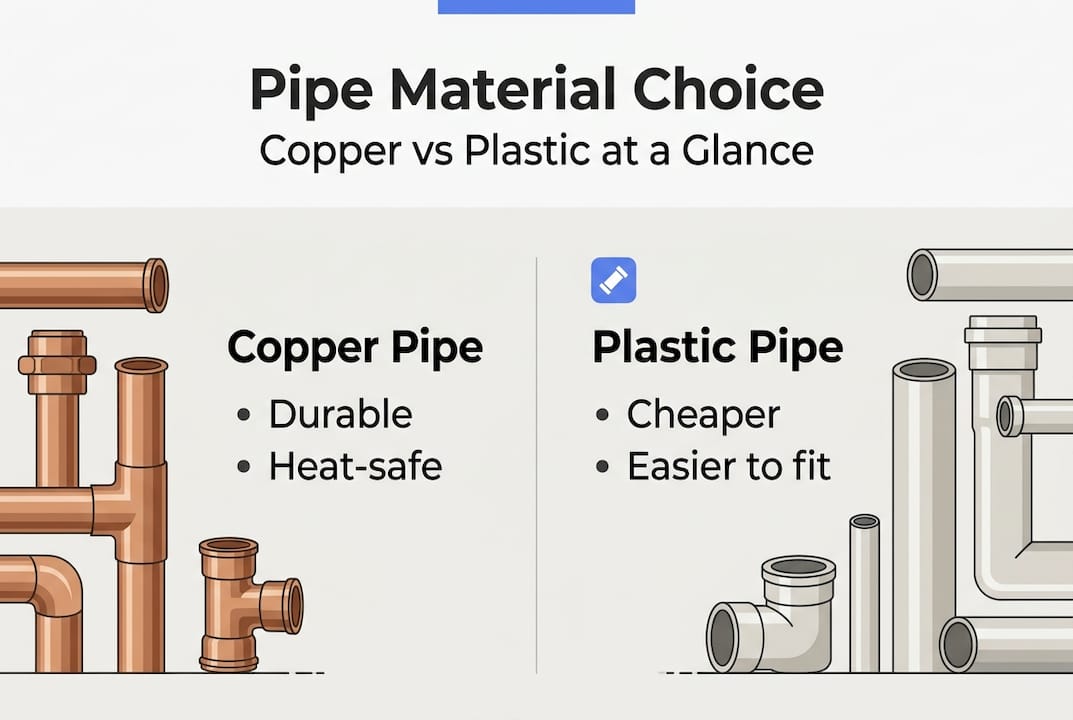 Pipe Material Choice
Copper vs Plastic at a Glance

Copper Pipe
• Durable
• Heat-safe

Plastic Pipe
• Cheaper
• Easier to fit