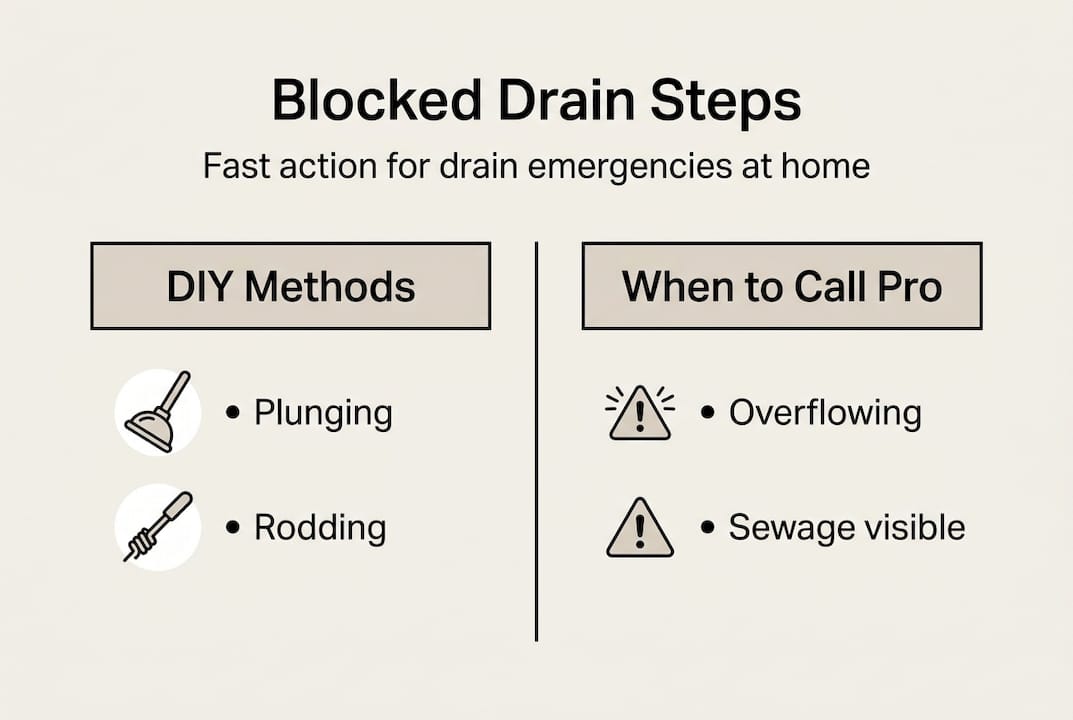 Blocked Drain Steps

Fast action for drain emergencies at home

DIY Methods

• Plunging

• Rodding

When to Call Pro

• Overflowing

• Sewage visible