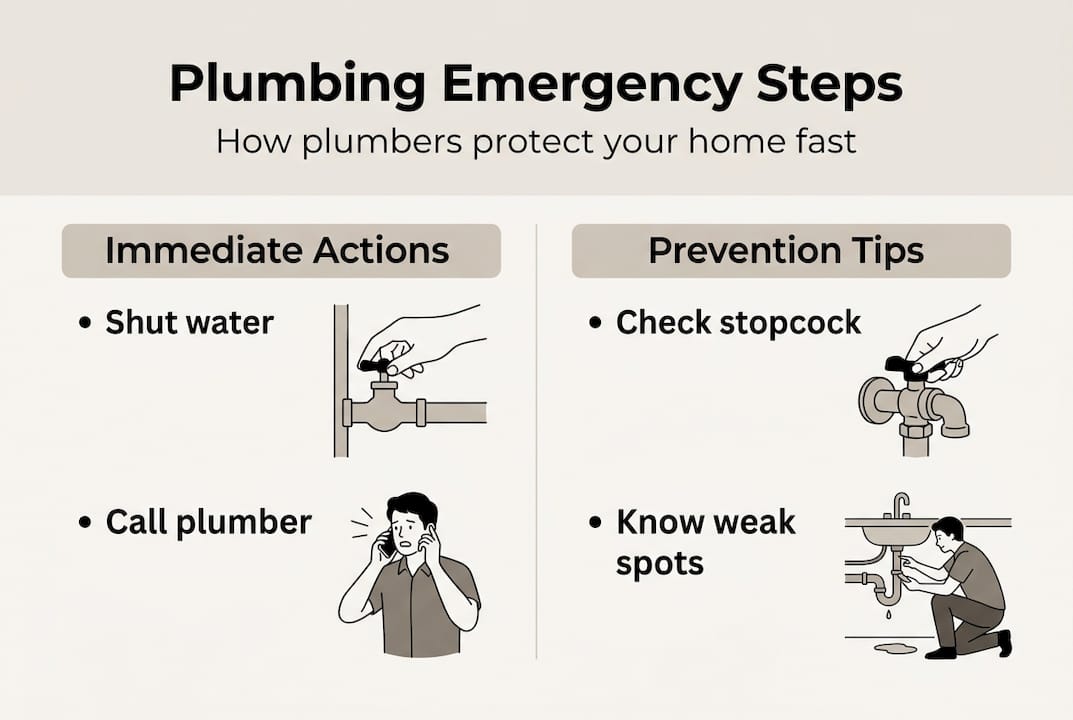 Plumbing Emergency Steps
How plumbers protect your home fast

Immediate Actions

• Shut water

• Call plumber

Prevention Tips

• Check stopcock

• Know weak spots