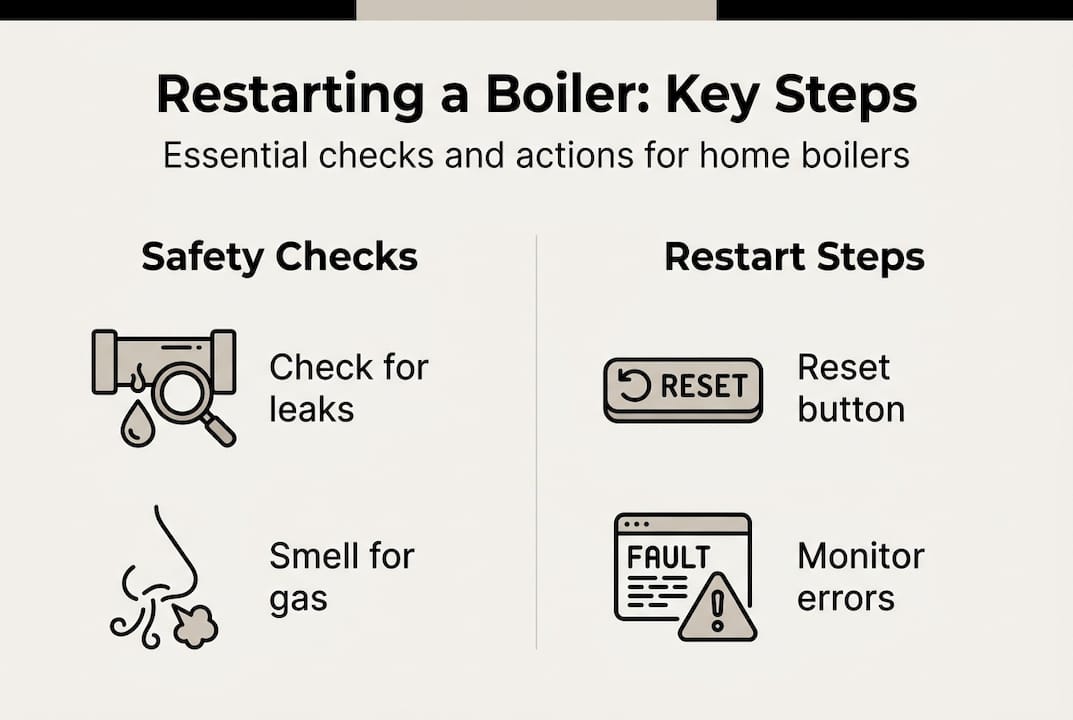 Restarting a Boiler: Key Steps

Essential checks and actions for home boilers

Safety Checks

Check for leaks

Smell for gas

Restart Steps

RESET

Reset button

FAULT

Monitor errors