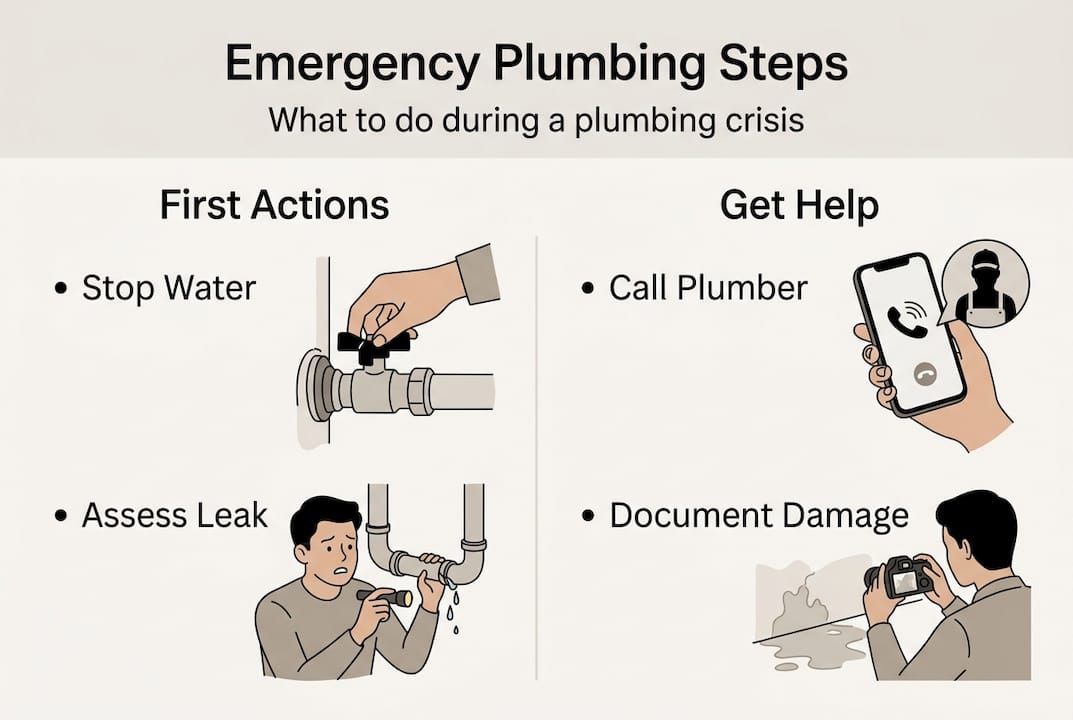 Emergency Plumbing Steps
What to do during a plumbing crisis

First Actions

• Stop Water

• Assess Leak

Get Help

• Call Plumber

• Document Damage