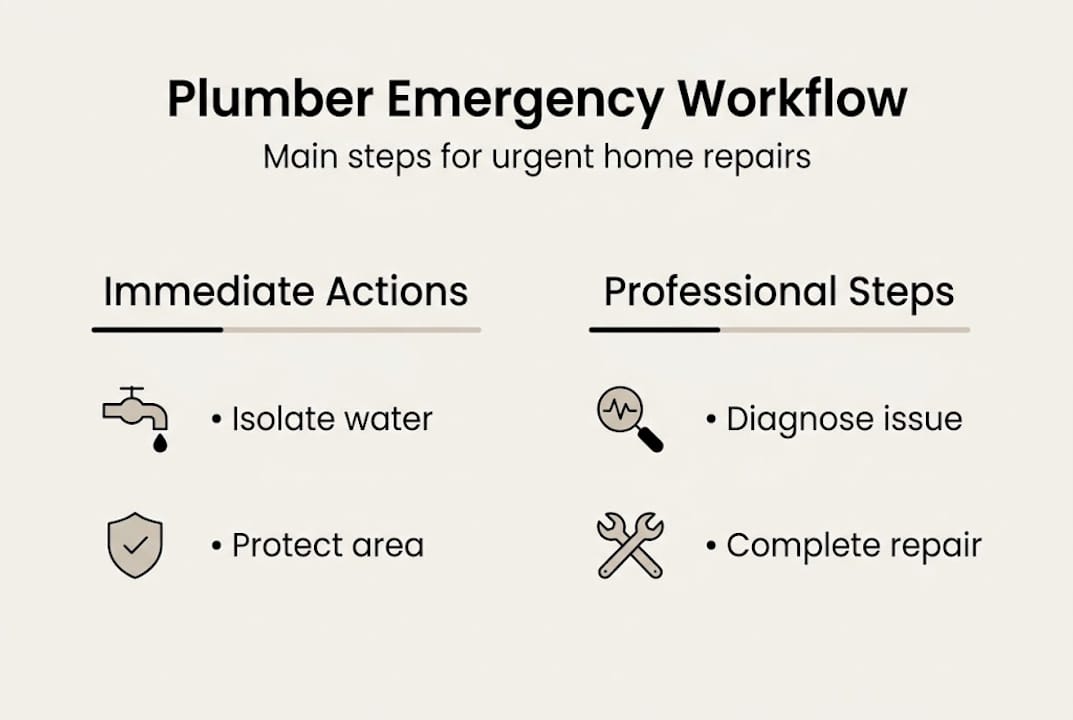 Plumber Emergency Workflow

Main steps for urgent home repairs

Immediate Actions

• Isolate water

• Protect area

Professional Steps

• Diagnose issue

• Complete repair