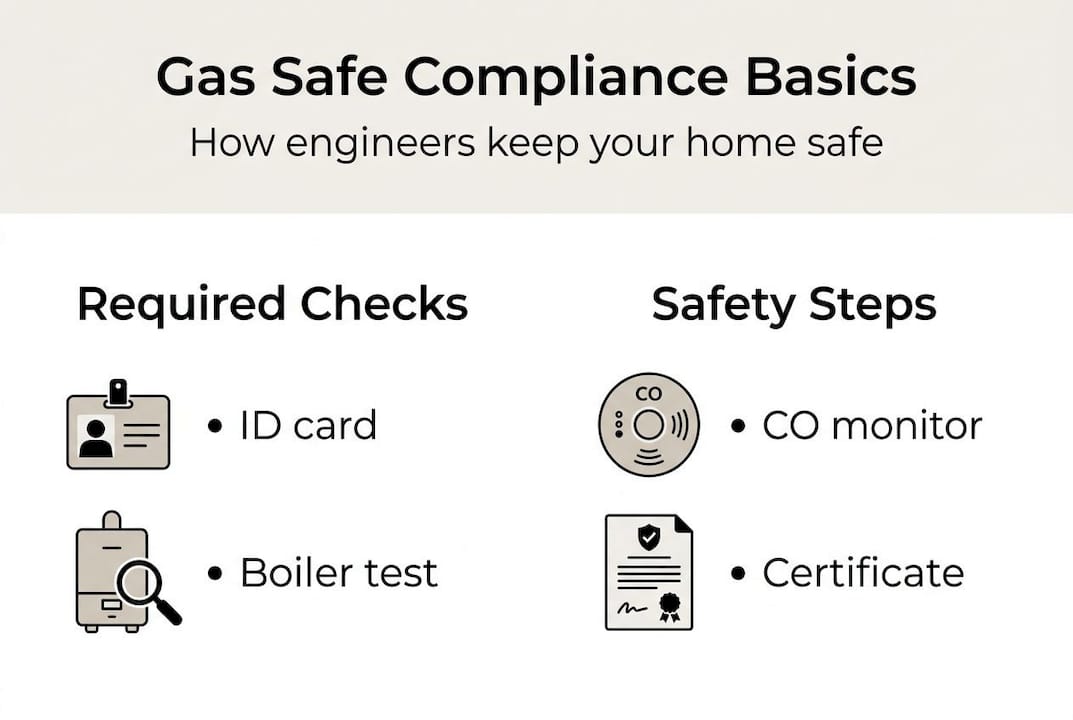 Gas Safe Compliance Basics
How engineers keep your home safe

Required Checks

• ID card

• Boiler test

Safety Steps

CO

• CO monitor

• Certificate