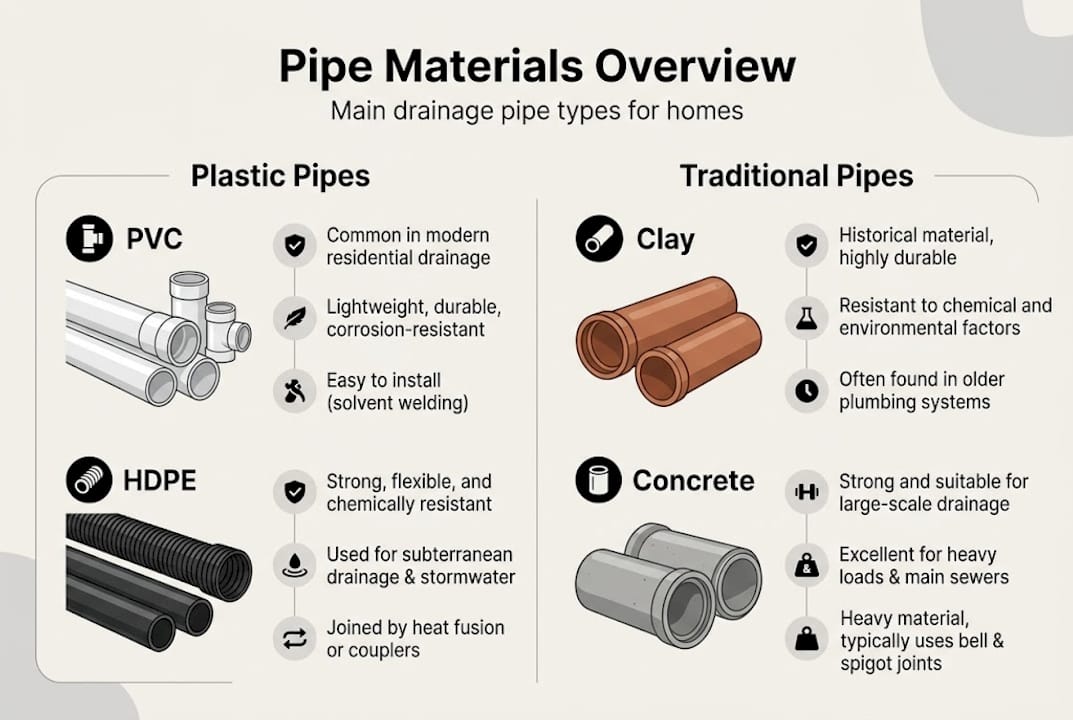 Pipe Materials Overview

Main drainage pipe types for homes

Plastic Pipes

PVC

Common in modern residential drainage

Lightweight, durable, corrosion-resistant

Easy to install (solvent welding)

HDPE

Strong, flexible, and chemically resistant

Used for subterranean drainage & stormwater

Joined by heat fusion or couplers

Traditional Pipes

Clay

Historical material, highly durable

Resistant to chemical and environmental factors

Often found in older plumbing systems

Concrete

Strong and suitable for large-scale drainage

Excellent for heavy loads & main sewers

Heavy material, typically uses bell & spigot joints