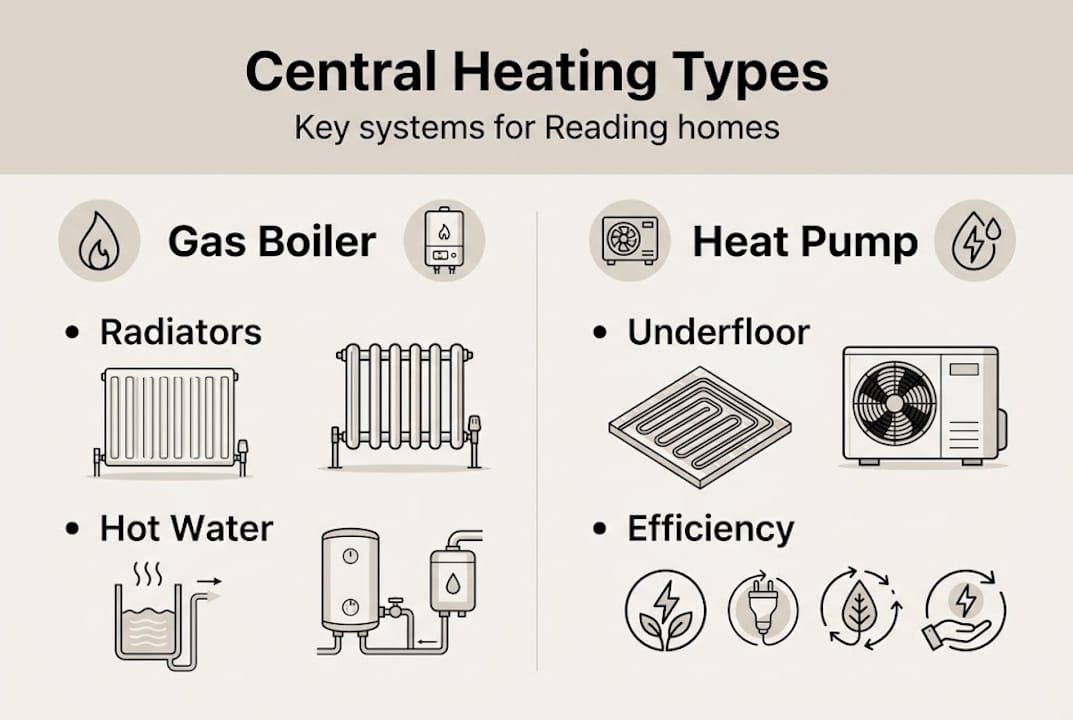 Central Heating Types

Key systems for Reading homes

Gas Boiler

• Radiators

• Hot Water

Heat Pump

• Underfloor

• Efficiency