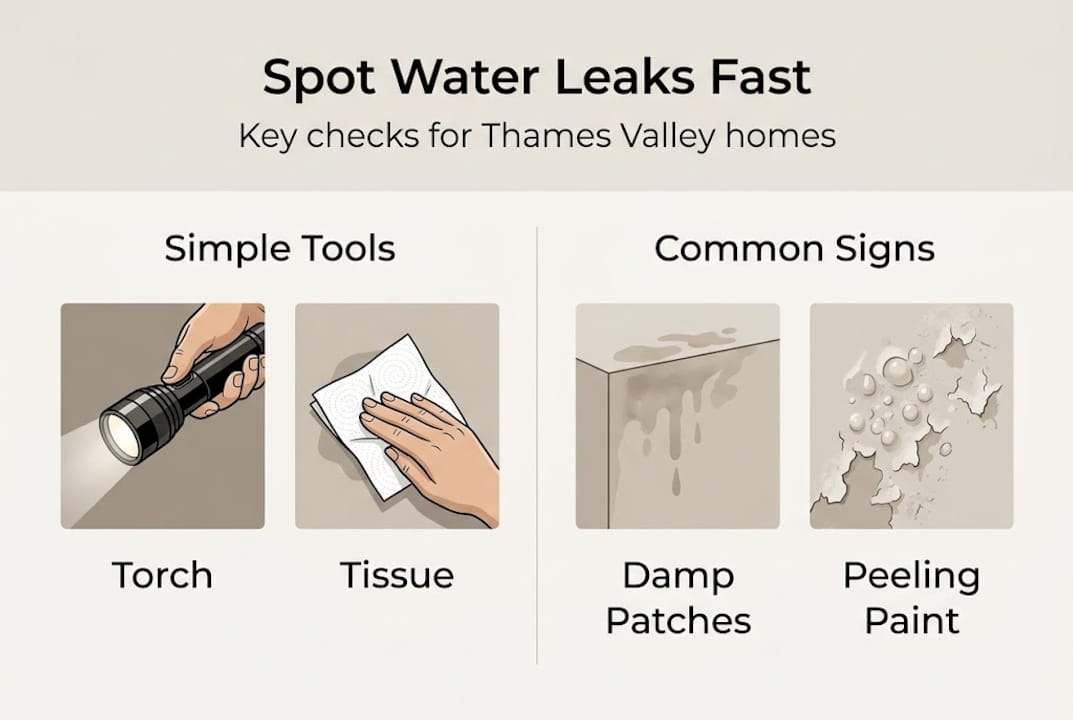 Spot Water Leaks Fast

Key checks for Thames Valley homes

Simple Tools

Torch

Tissue

Common Signs

Damp Patches

Peeling Paint