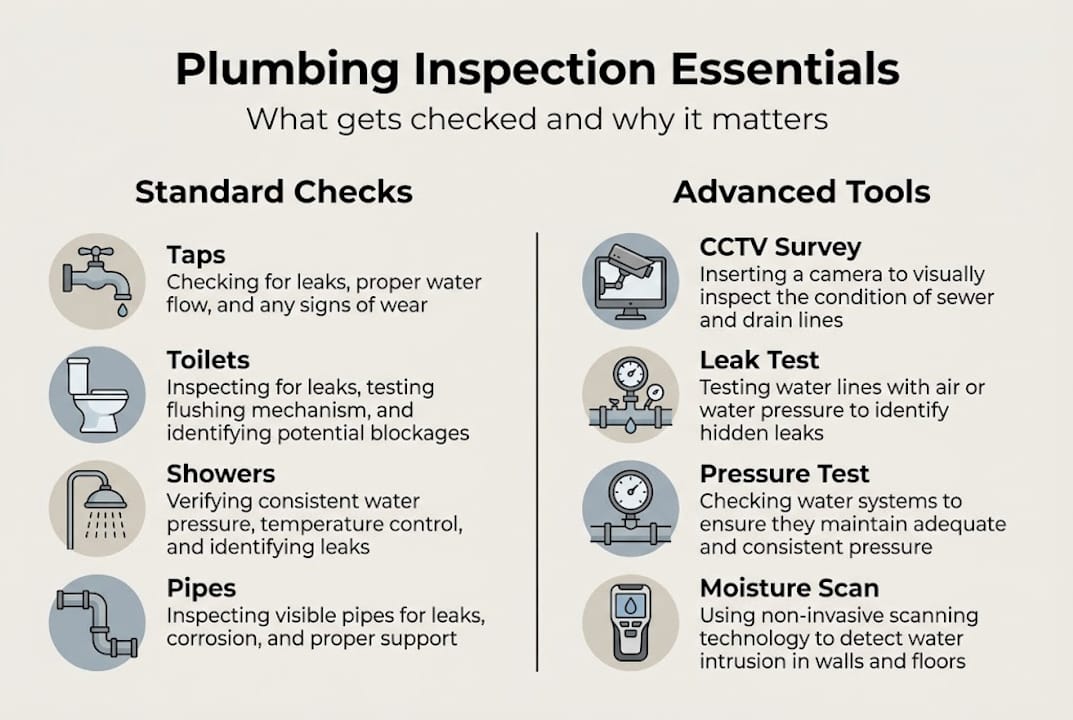 Plumbing Inspection Essentials
What gets checked and why it matters

Standard Checks

Taps
Checking for leaks, proper water flow, and any signs of wear

Toilets
Inspecting for leaks, testing flushing mechanism, and identifying potential blockages

Showers
Verifying consistent water pressure, temperature control, and identifying leaks

Pipes
Inspecting visible pipes for leaks, corrosion, and proper support

Advanced Tools

CCTV Survey
Inserting a camera to visually inspect the condition of sewer and drain lines

Leak Test
Testing water lines with air or water pressure to identify hidden leaks

Pressure Test
Checking water systems to ensure they maintain adequate and consistent pressure

Moisture Scan
Using non-invasive scanning technology to detect water intrusion in walls and floors