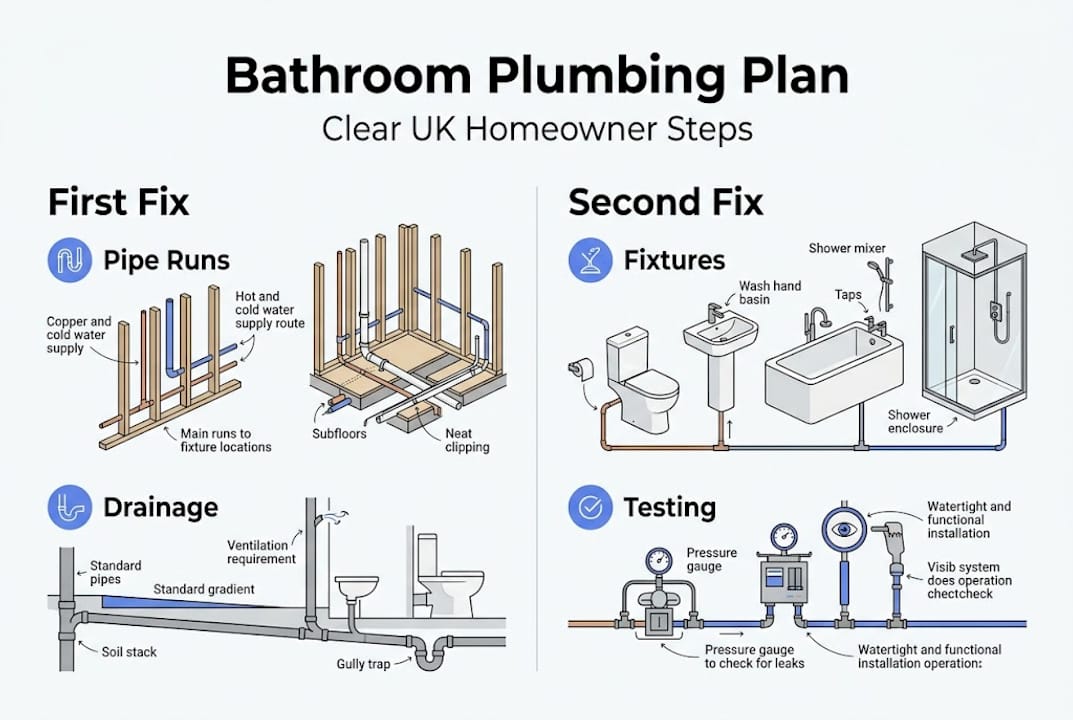 Bathroom Plumbing Plan
Clear UK Homeowner Steps

First Fix

Pipe Runs

Copper and cold water supply

Hot and cold water supply route

Main runs to fixture locations

Subfloors

Neat clipping

Drainage

Standard pipes

Standard gradient

Ventilation requirement

Soil stack

Gully trap

Second Fix

Fixtures

Wash hand basin

Shower mixer

Taps

Shower enclosure

Testing

Pressure gauge

Watertight and functional installation

Visib system does operation chectcheck

Pressure gauge to check for leaks

Watertight and functional installation operation: