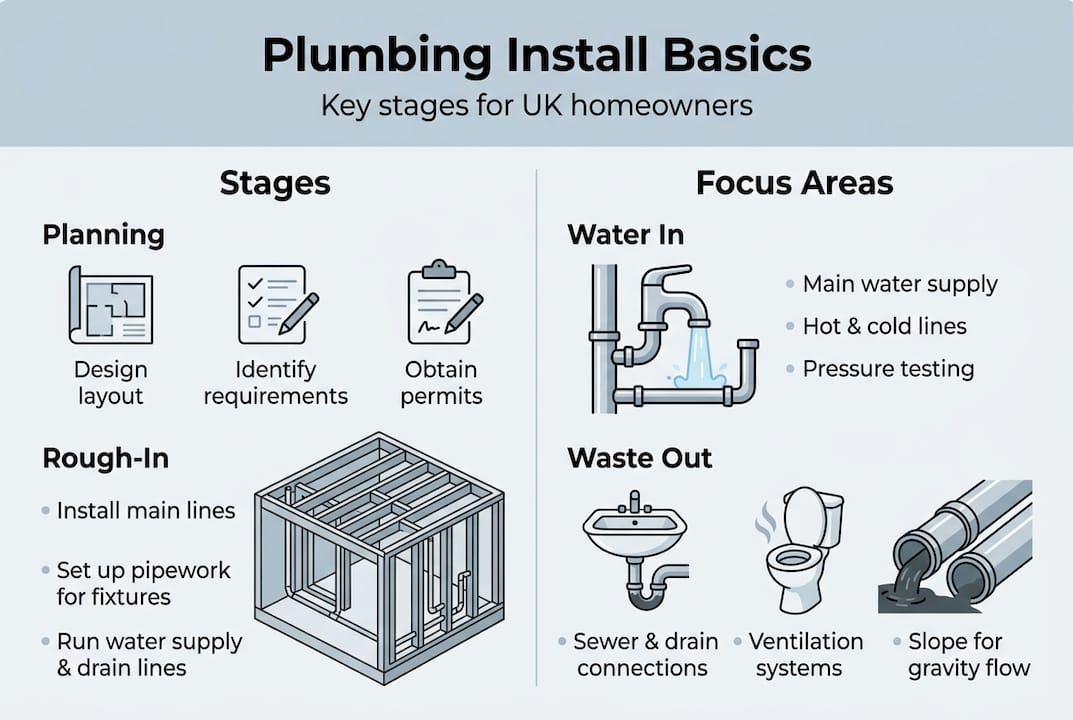 Plumbing Install Basics

Key stages for UK homeowners

Stages

Planning

Design layout

Identify requirements

Obtain permits

Rough-In

• Install main lines

• Set up pipework for fixtures

• Run water supply & drain lines

Focus Areas

Water In

• Main water supply

• Hot & cold lines

• Pressure testing

Waste Out

• Sewer & drain connections

• Ventilation systems

• Slope for gravity flow