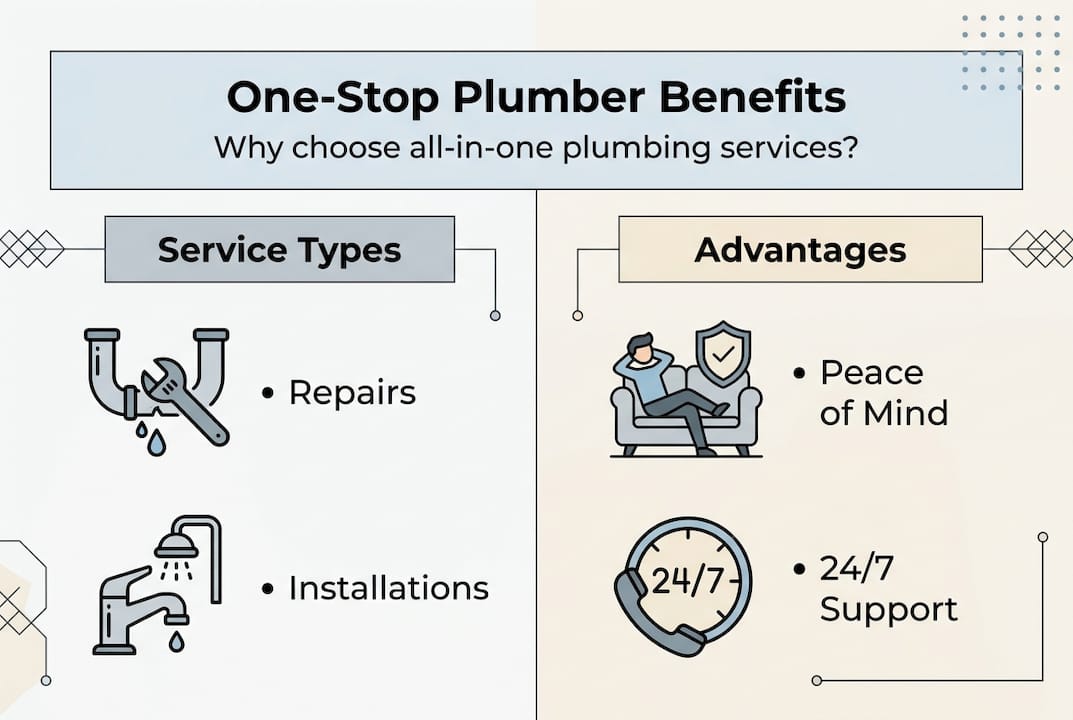 One-Stop Plumber Benefits
Why choose all-in-one plumbing services?

Service Types

• Repairs

• Installations

Advantages

• Peace of Mind

24/7

• 24/7 Support