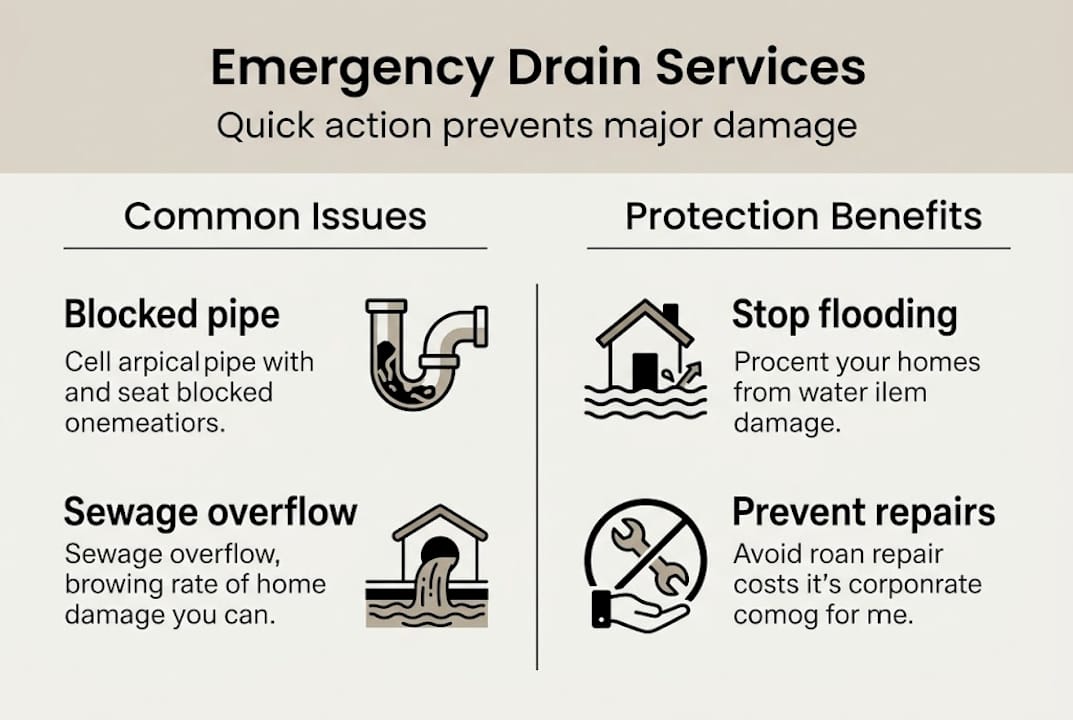 Emergency Drain Services

Quick action prevents major damage

Common Issues

Blocked pipe

Cell arpical pipe with and seat blocked onemeatiors.

Sewage overflow

Sewage overflow, browing rate of home damage you can.

Protection Benefits

Stop flooding

Procent your homes from water ilem damage.

Prevent repairs

Avoid roan repair costs it's corponrate comog for me.