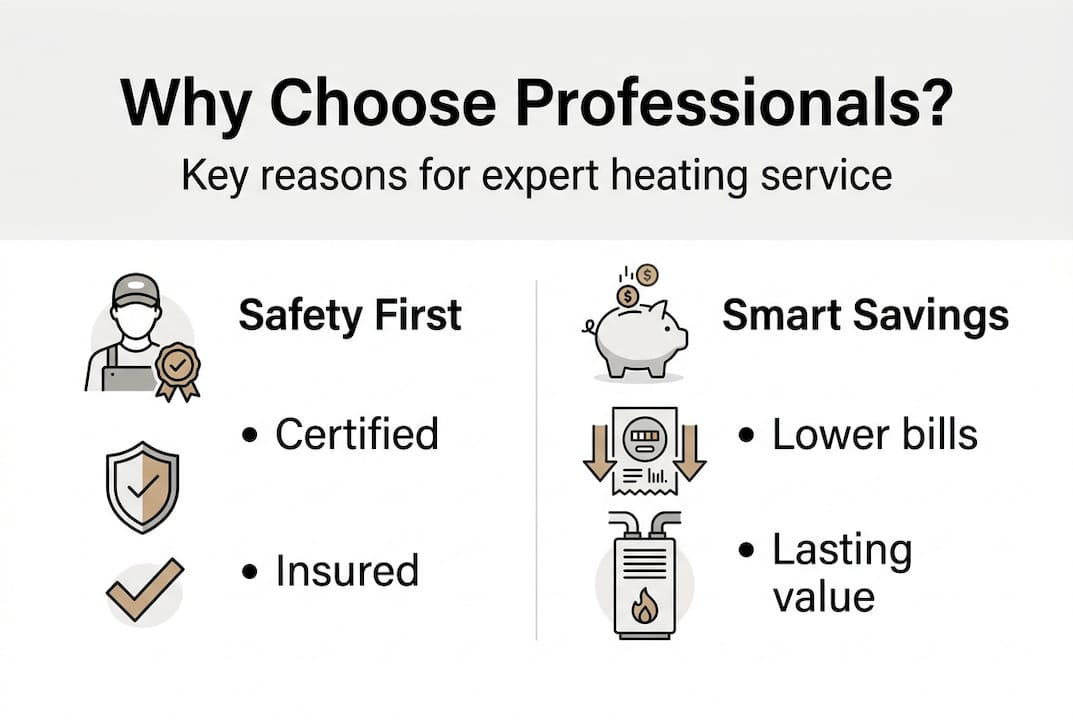 Why Choose Professionals?

Key reasons for expert heating service

Safety First

• Certified

• Insured

Smart Savings

• Lower bills

• Lasting value