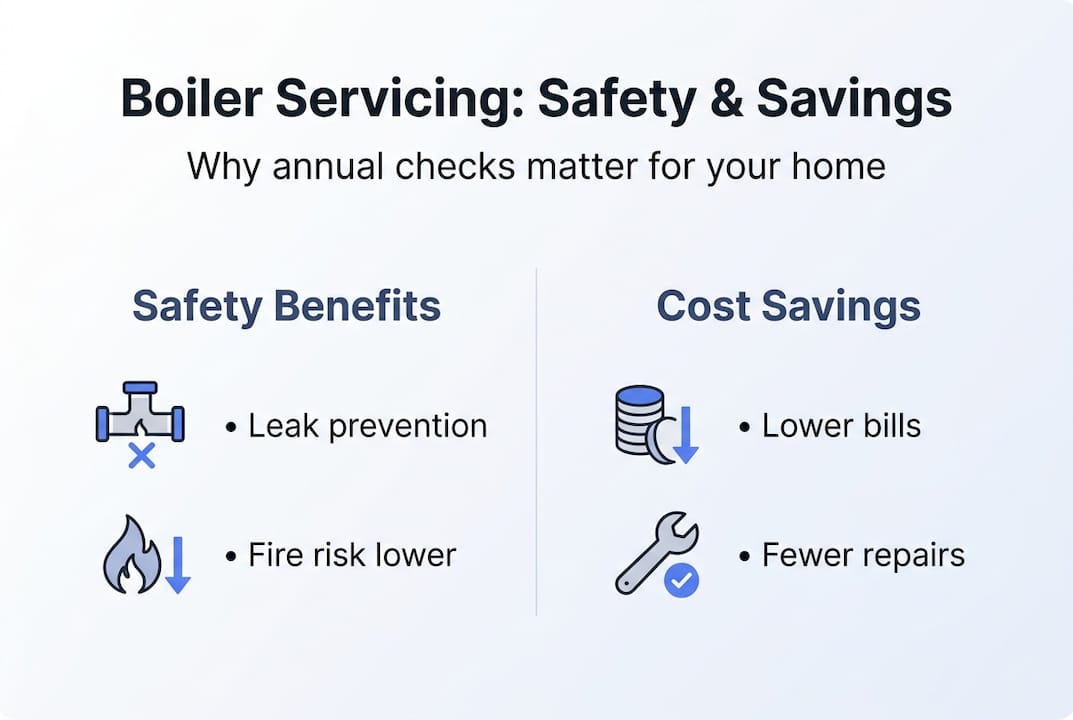 Boiler Servicing: Safety & Savings

Why annual checks matter for your home

Safety Benefits

• Leak prevention

• Fire risk lower

Cost Savings

• Lower bills

• Fewer repairs