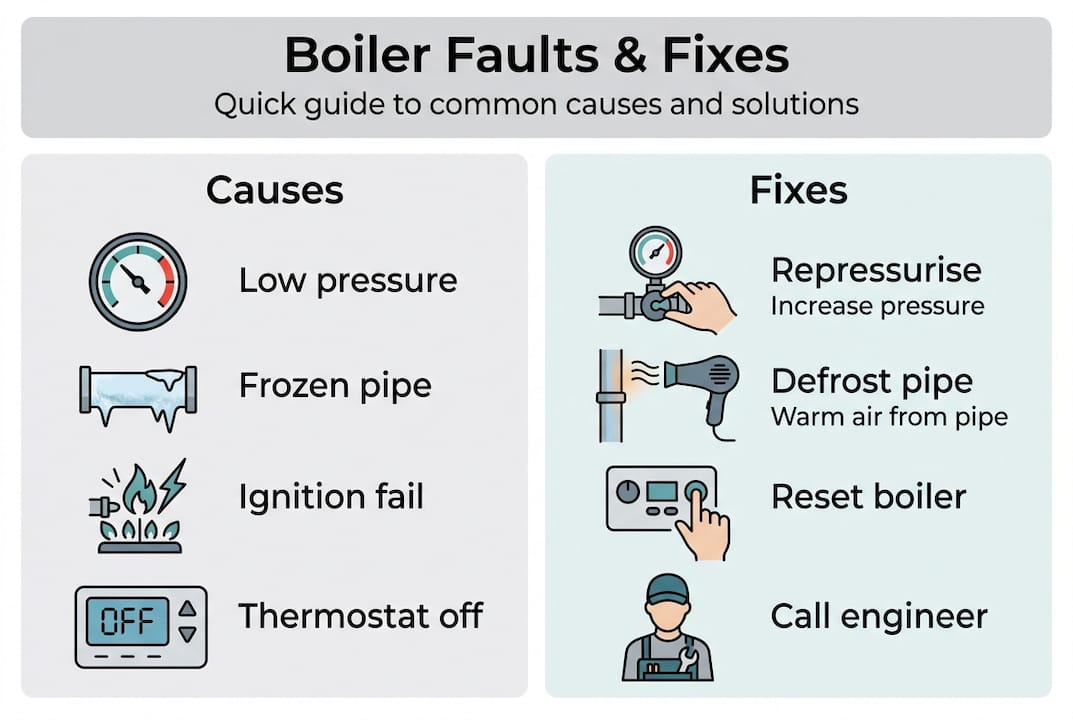 Boiler Faults & Fixes
Quick guide to common causes and solutions

Causes

Low pressure

Frozen pipe

Ignition fail

OFF

Thermostat off

Fixes

Repressurise
Increase pressure

Defrost pipe
Warm air from pipe

Reset boiler

Call engineer