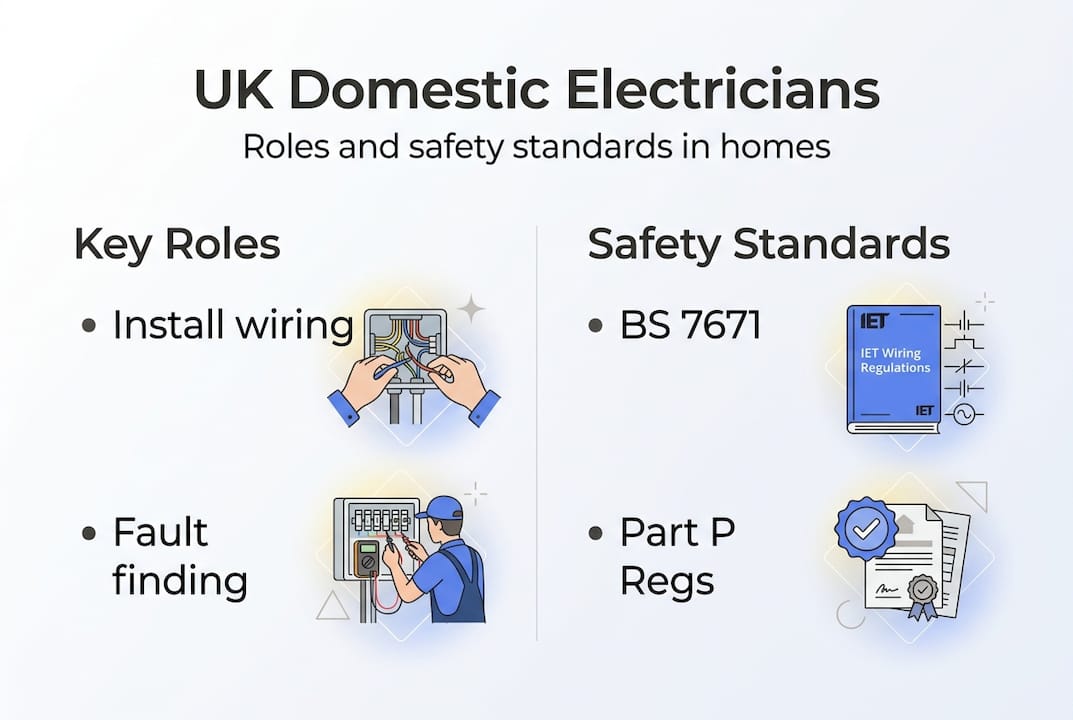 UK Domestic Electricians

Roles and safety standards in homes

Key Roles

• Install wiring

• Fault finding

Safety Standards

• BS 7671

IET

IET Wiring Regulations

IET

• Part P Regs