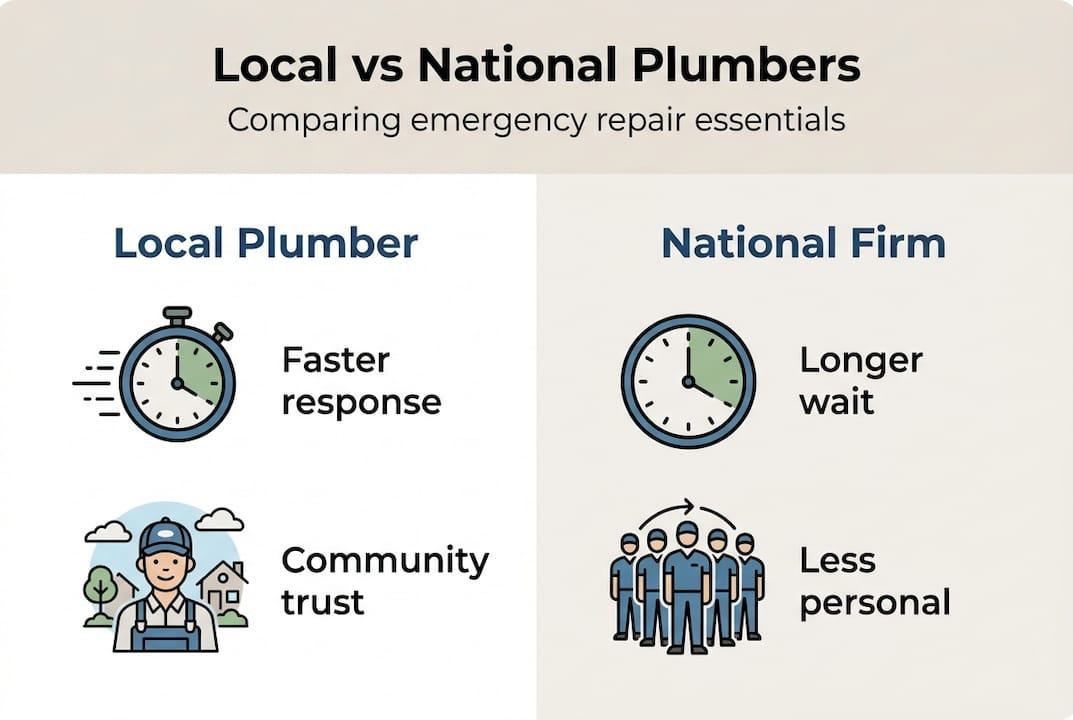 Local vs National Plumbers
Comparing emergency repair essentials

Local Plumber

Faster response

Community trust

National Firm

Longer wait

Less personal